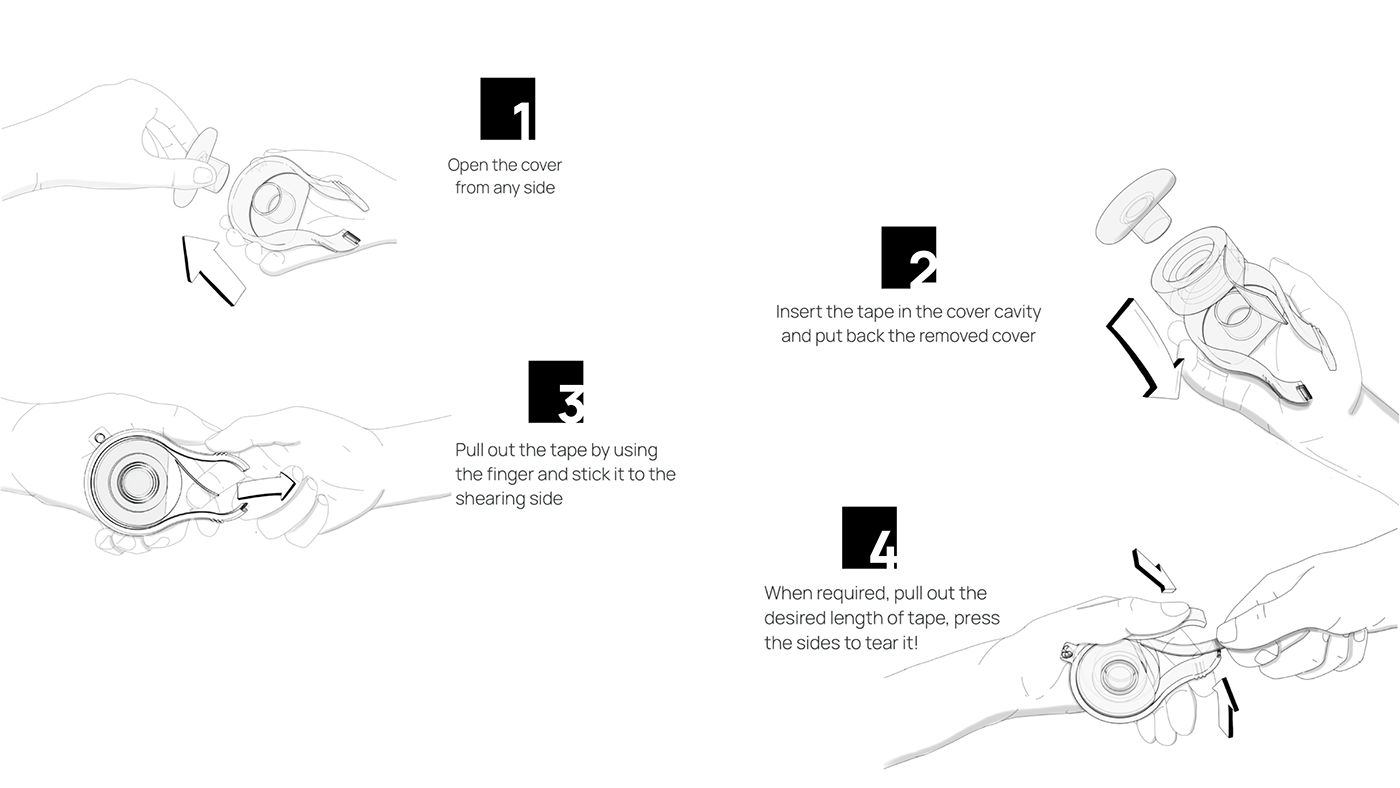 1

Open the cover from any side

2

Insert the tape in the cover cavity and put back the removed cover

3

Pull out the tape by using the finger and stick it to the shearing side

4

When required, pull out the desired length of tape, press the sides to tear it!