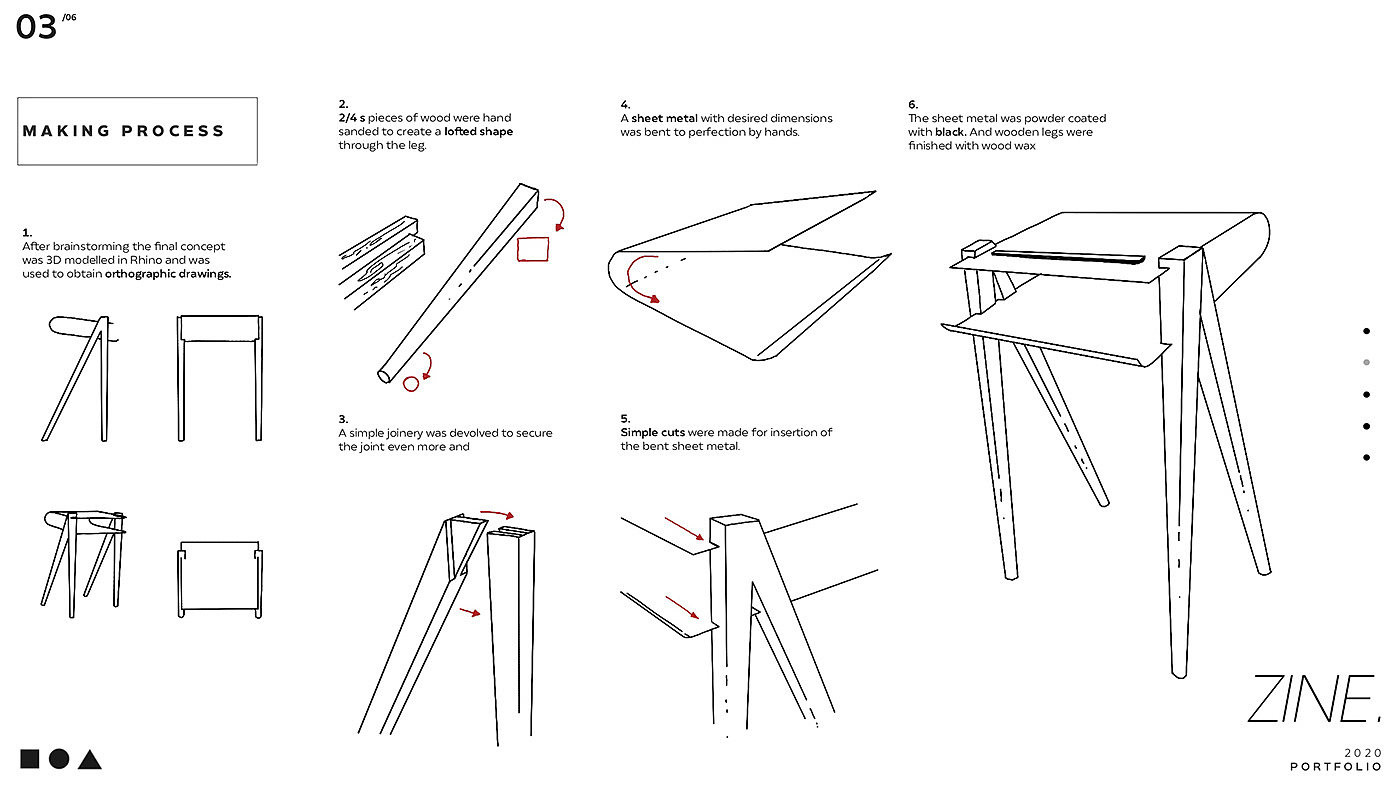 03 /06

MAKING PROCESS

1.
After brainstorming the final concept was 3D modelled in Rhino and was used to obtain orthographic drawings.

2.
2/4 s pieces of wood were hand sanded to create a lofted shape through the leg.

3.
A simple joinery was devolved to secure the joint even more and

4.
A sheet metal with desired dimensions was bent to perfection by hands.

5.
Simple cuts were made for insertion of the bent sheet metal.

6.
The sheet metal was powder coated with black. And wooden legs were finished with wood wax

ZINE.

2020
PORTFOLIO