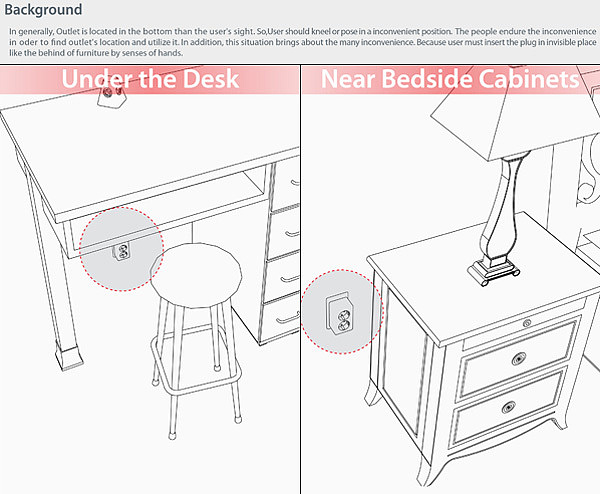 Background

In generally, Outlet is located in the bottom than the user's sight. So,User should kneel or pose in a inconvenient position. The people endure the inconvenience in oder to find outlet's location and utilize it. In addition, this situation brings about the many inconvenience. Because user must insert the plug in invisible place like the behind of furniture by senses of hands.

Under the Desk

Near Bedside Cabinets