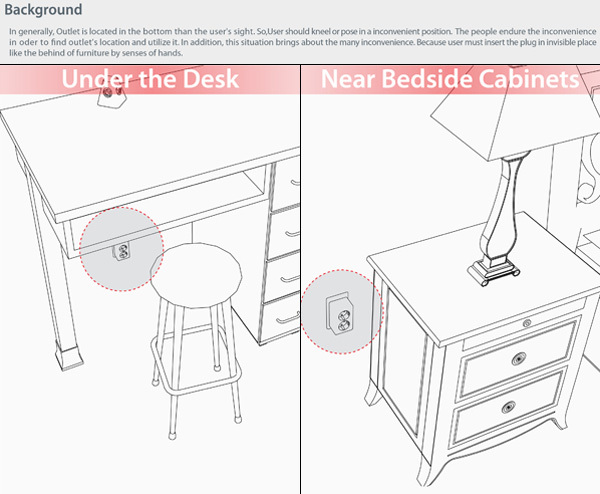 Background

In generally, Outlet is located in the bottom than the user's sight. So,User should kneel or pose in a inconvenient position. The people endure the inconvenience in oder to find outlet's location and utilize it. In addition, this situation brings about the many inconvenience. Because user must insert the plug in invisible place like the behind of furniture by senses of hands.

Under the Desk

Near Bedside Cabinets