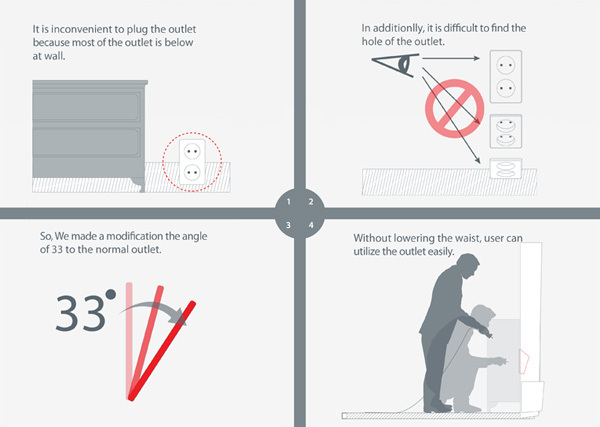 It is inconvenient to plug the outlet because most of the outlet is below at wall.

In additionlly, it is difficult to find the hole of the outlet.

1 2 3 4

So, We made a modification the angle of 33 to the normal outlet.

$33^{\circ}$

Without lowering the waist, user can utilize the outlet easily.