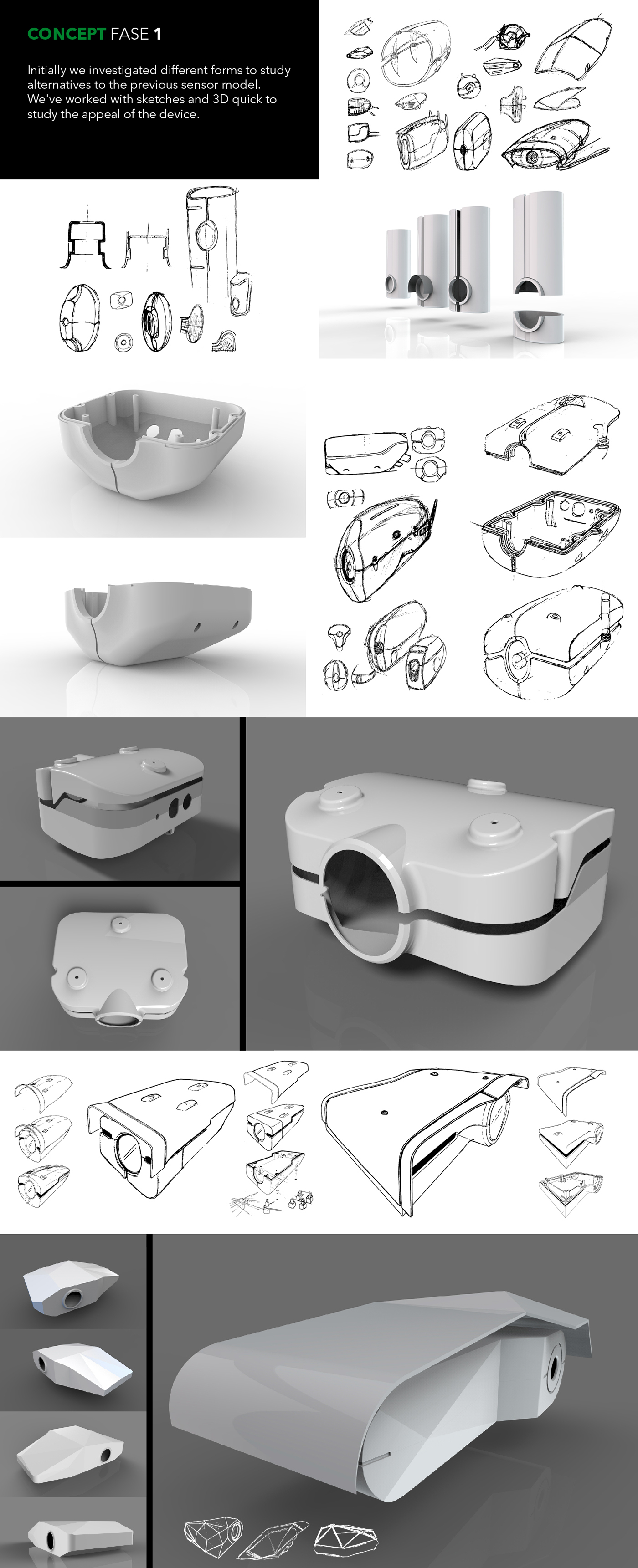 CONCEPT FASE 1

Initially we investigated different forms to study alternatives to the previous sensor model. We've worked with sketches and 3D quick to study the appeal of the device.