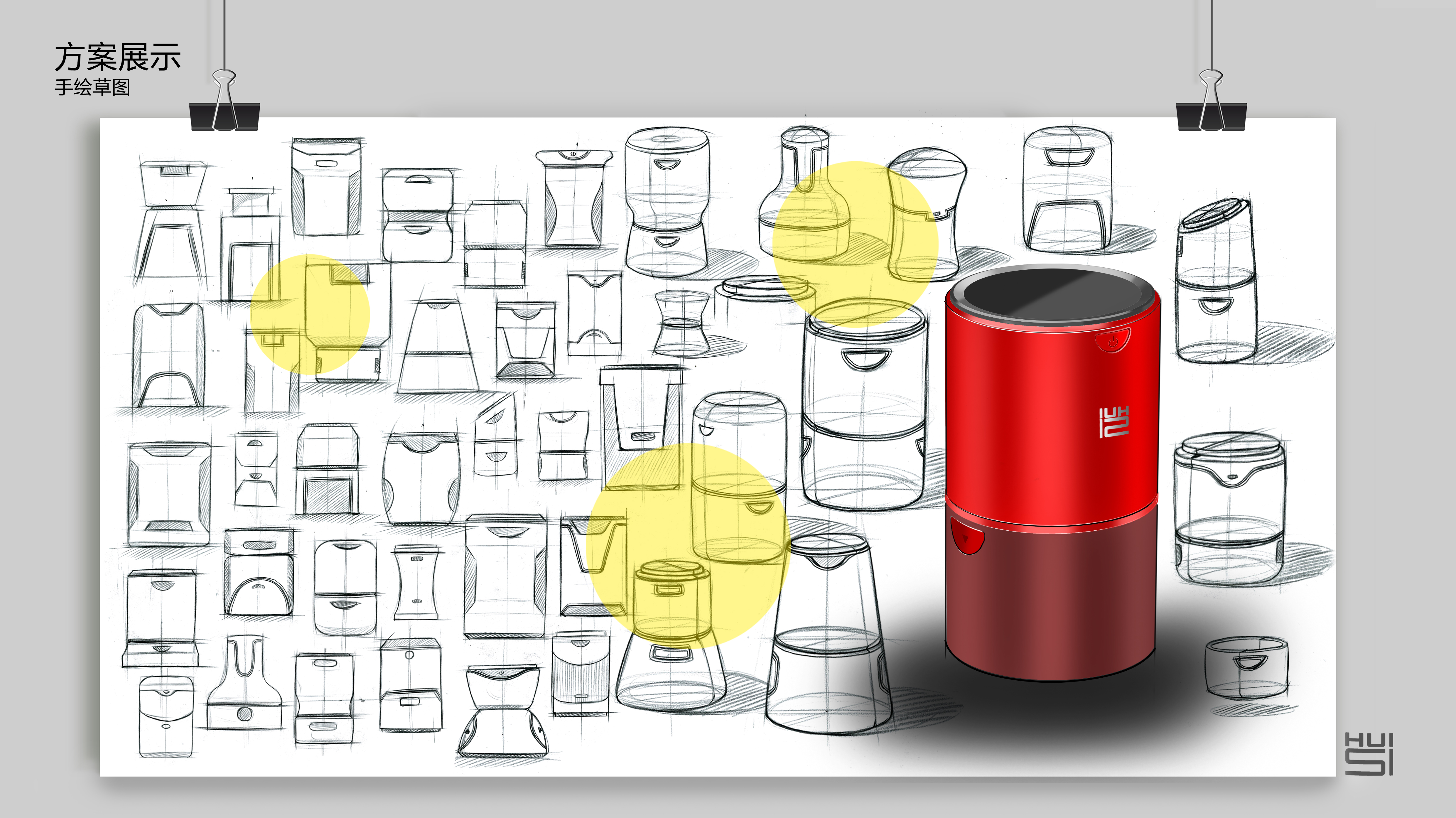 方案展示
手绘草图

HUI
SI