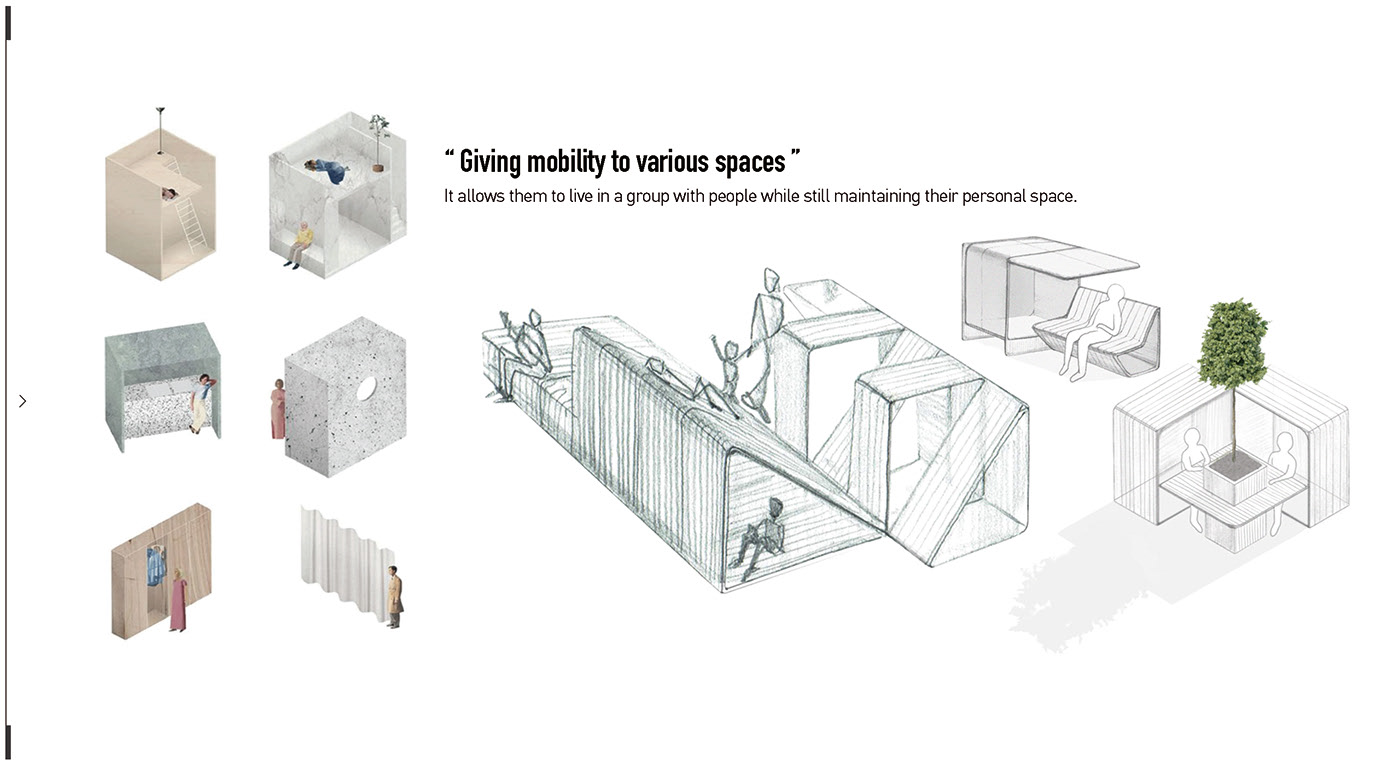 " Giving mobility to various spaces "

It allows them to live in a group with people while still maintaining their personal space.