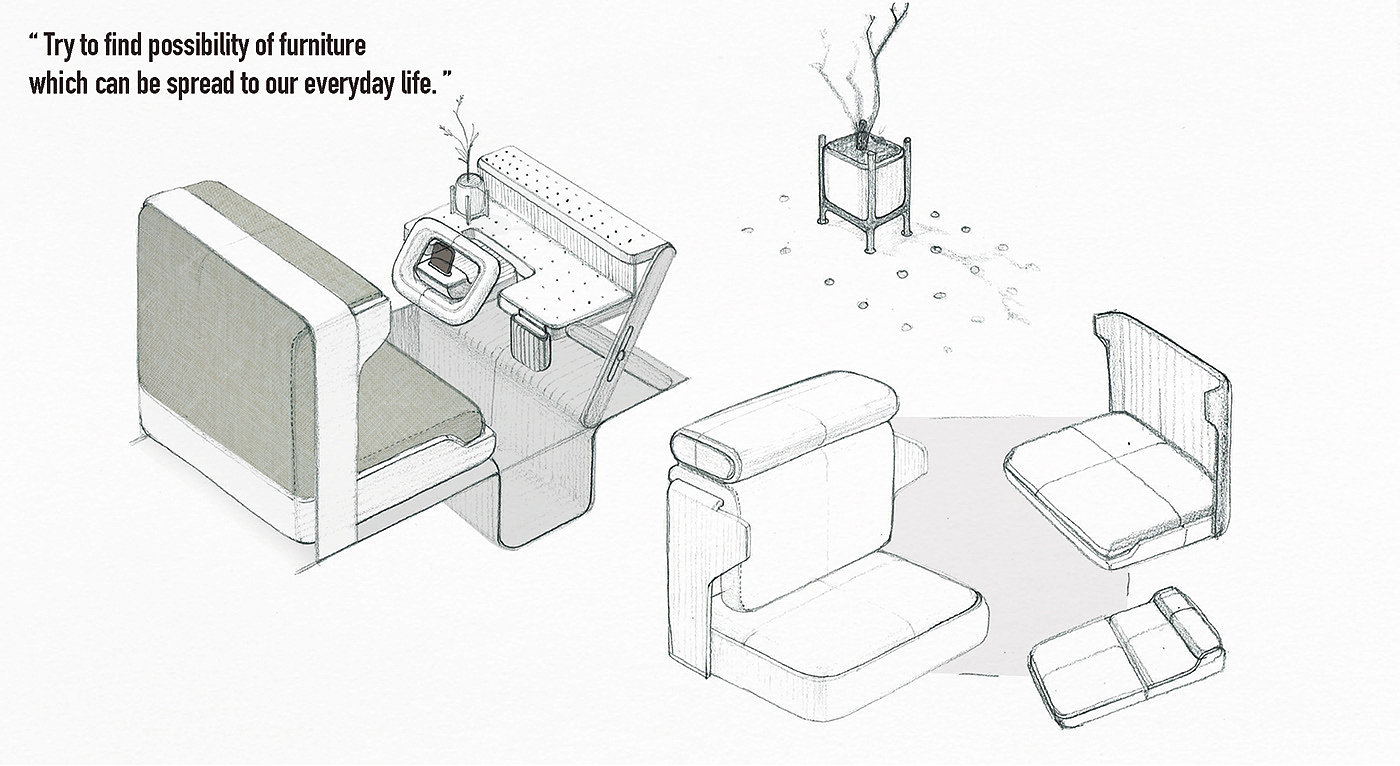 " Try to find possibility of furniture which can be spread to our everyday life. "