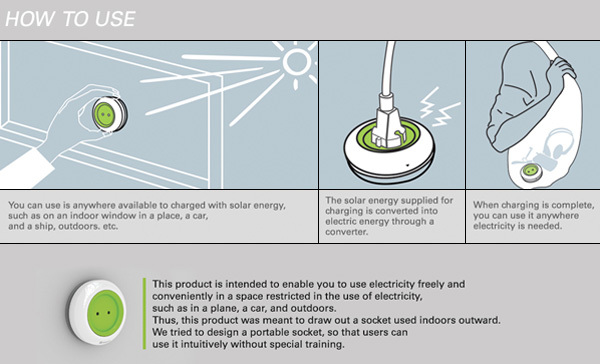 HOW TO USE

You can use is anywhere available to charged with solar energy, such as on an indoor window in a place, a car, and a ship, outdoors. etc.

The solar energy supplied for charging is converted into electric energy through a converter.

When charging is complete, you can use it anywhere electricity is needed.

This product is intended to enable you to use electricity freely and conveniently in a space restricted in the use of electricity, such as in a plane, a car, and outdoors.
Thus, this product was meant to draw out a socket used indoors outward.
We tried to design a portable socket, so that users can use it intuitively without special training.