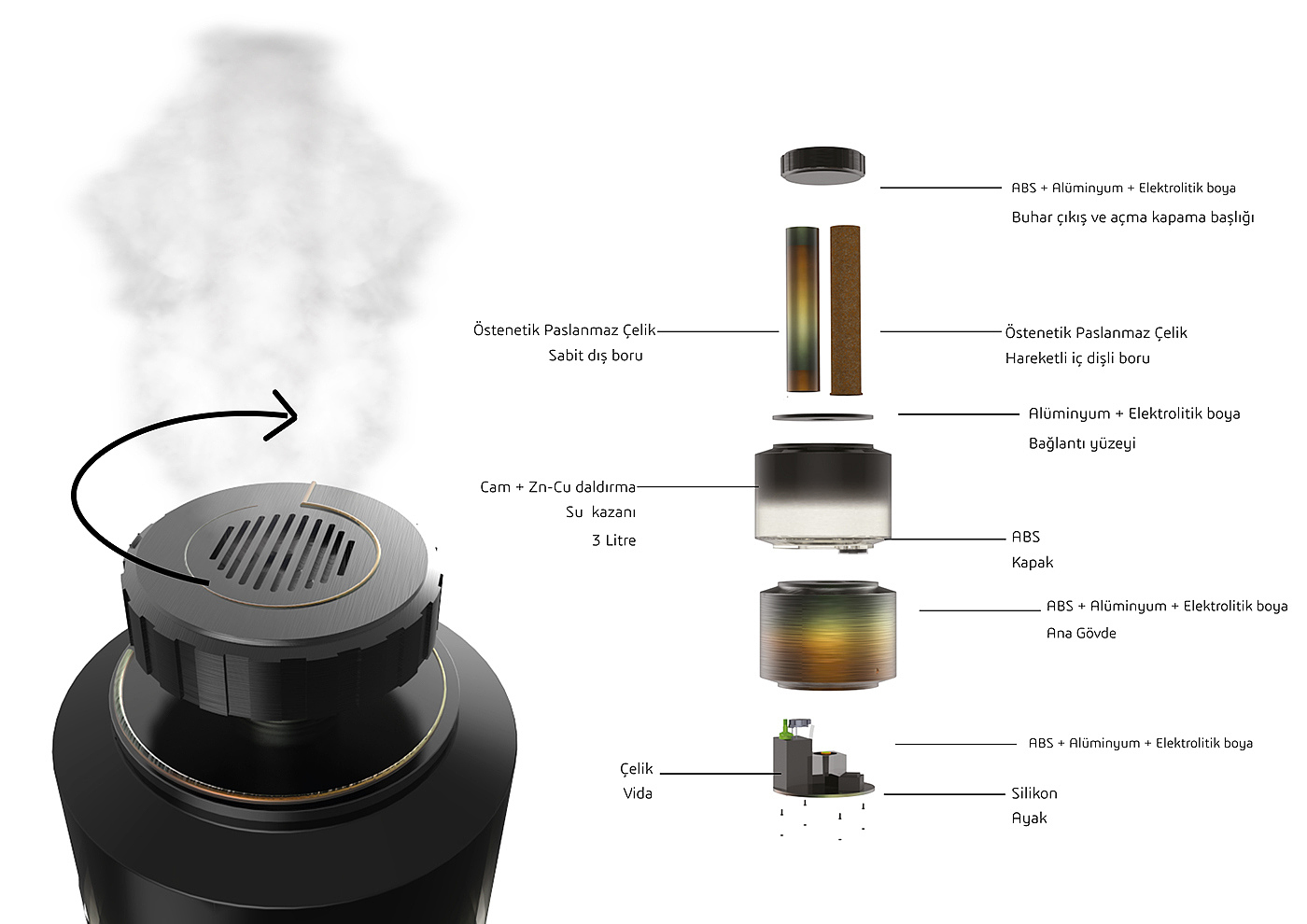 ABS + Alüminyum + Elektrolitik boya
Buhar çıkış ve açma kapama başlığı

Östenetik Paslanmaz Çelik
Sabit dış boru

Östenetik Paslanmaz Çelik
Hareketli iç dişli boru

Alüminyum + Elektrolitik boya
Bağlantı yüzeyi

Cam + Zn-Cu daldırma
Su kazanı
3 Litre

ABS
Kapak

ABS + Alüminyum + Elektrolitik boya
Ana Gövde

ABS + Alüminyum + Elektrolitik boya

Çelik
Vida

Silikon
Ayak