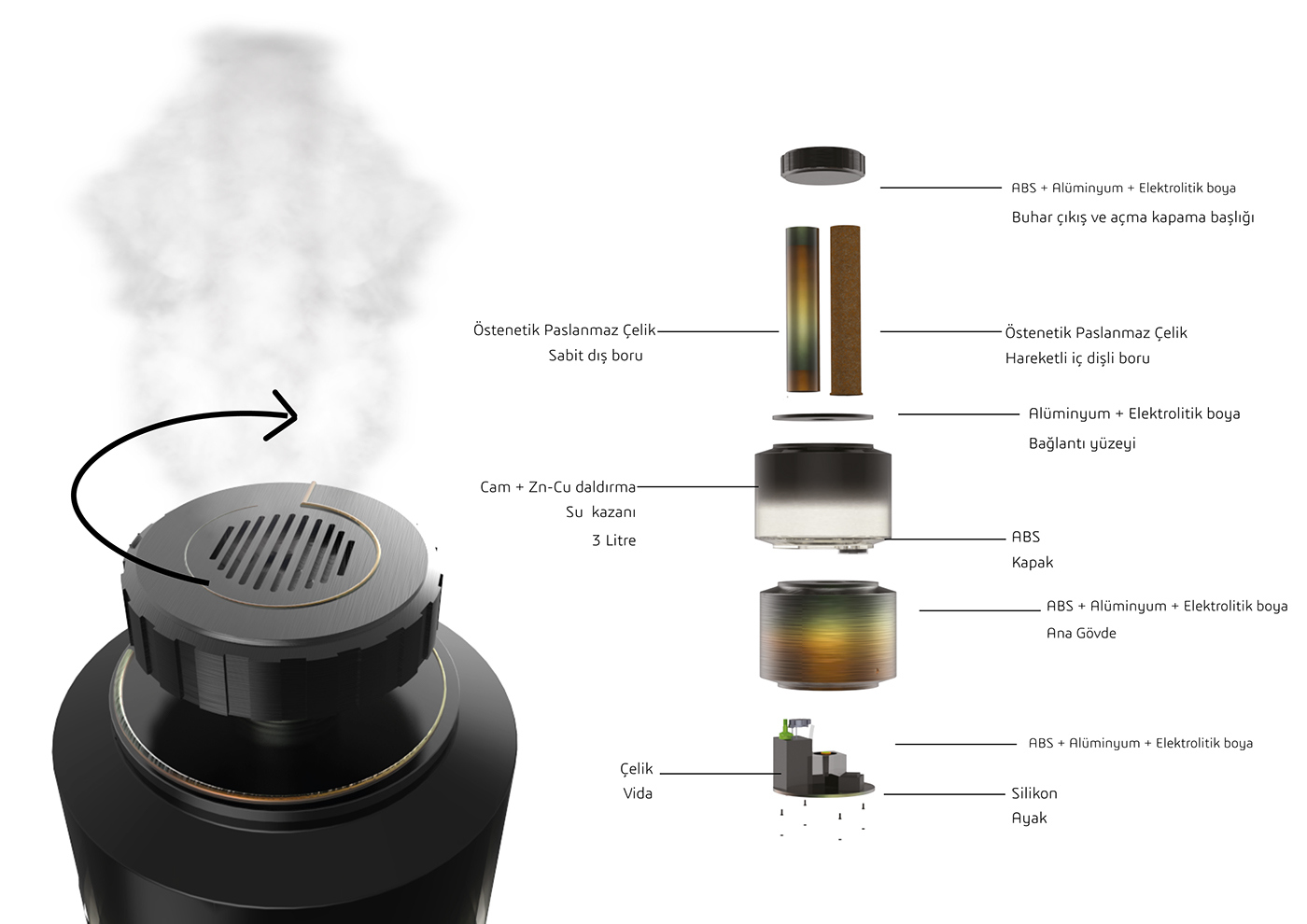 ABS + Alüminyum + Elektrolitik boya
Buhar çıkış ve açma kapama başlığı

Östenetik Paslanmaz Çelik
Sabit dış boru

Östenetik Paslanmaz Çelik
Hareketli iç dişli boru

Alüminyum + Elektrolitik boya
Bağlantı yüzeyi

Cam + Zn-Cu daldırma
Su kazanı
3 Litre

ABS
Kapak

ABS + Alüminyum + Elektrolitik boya
Ana Gövde

ABS + Alüminyum + Elektrolitik boya

Çelik
Vida

Silikon
Ayak