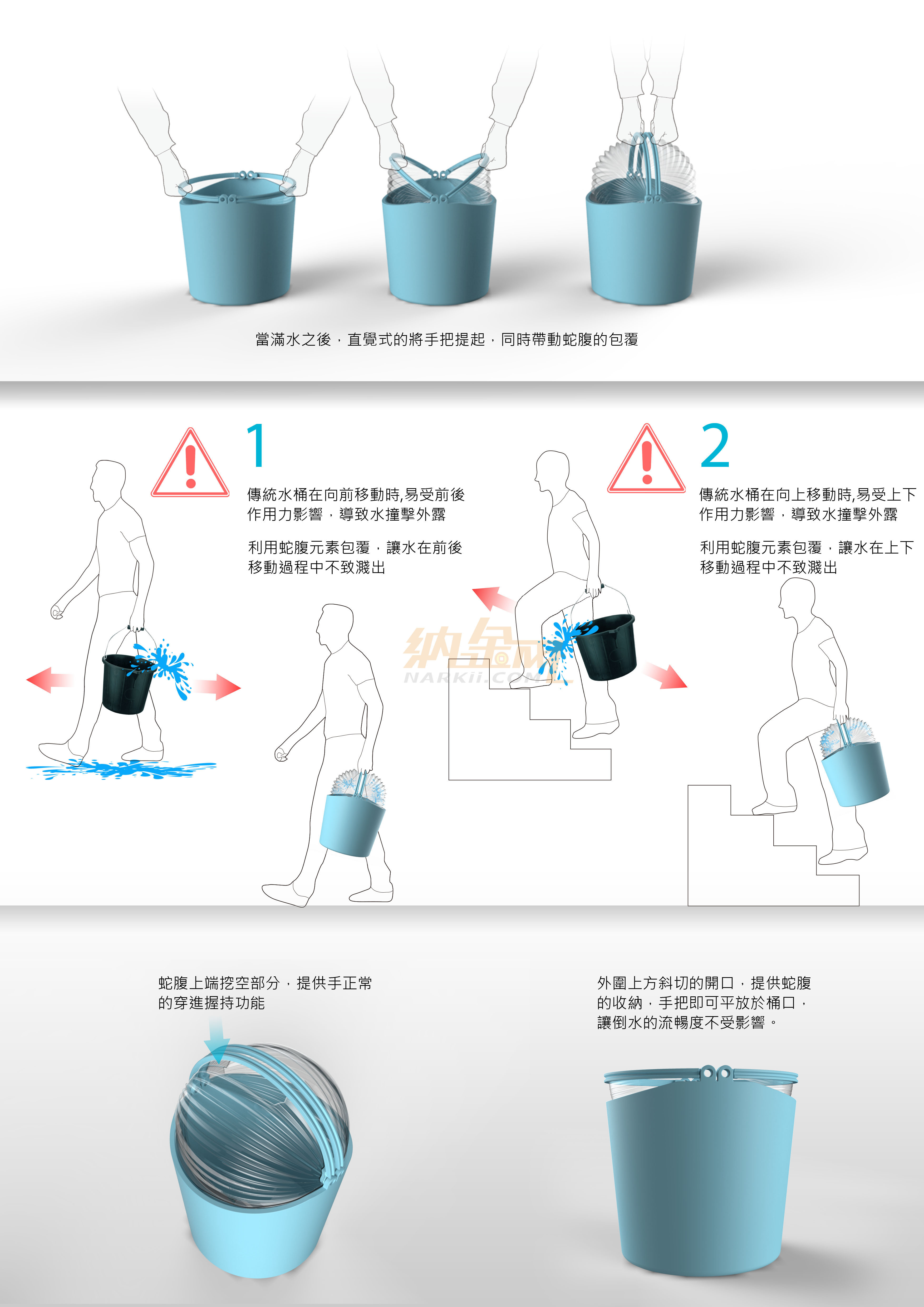 當滿水之後，直覺式的將手把提起，同時帶動蛇腹的包覆

1

傳統水桶在向前移動時,易受前後作用力影響，導致水撞擊外露

利用蛇腹元素包覆，讓水在前後移動過程中不致濺出

2

傳統水桶在向上移動時,易受上下作用力影響，導致水撞擊外露

利用蛇腹元素包覆，讓水在上下移動過程中不致濺出

纳金网
NARKii.COM

蛇腹上端挖空部分，提供手正常的穿進握持功能

外圍上方斜切的開口，提供蛇腹的收納，手把即可平放於桶口，讓倒水的流暢度不受影響。