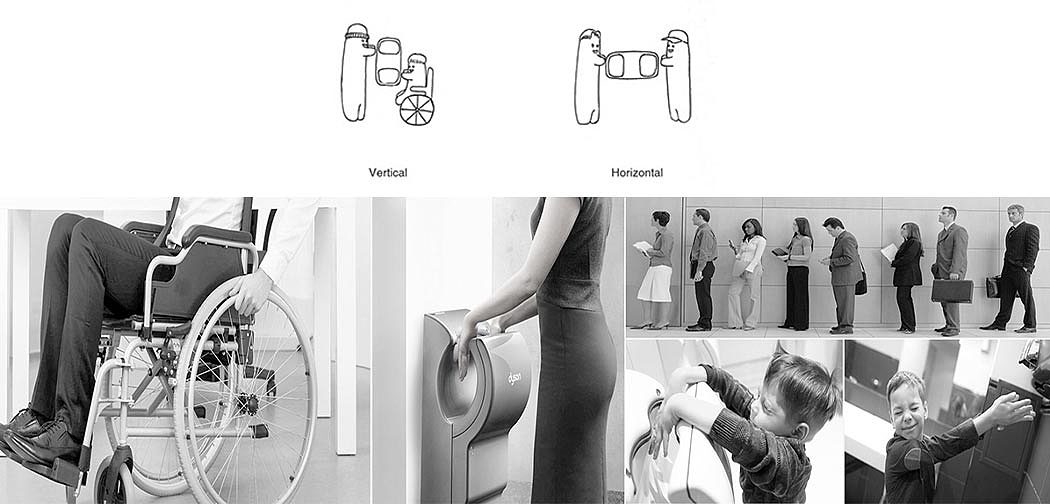 Vertical

Horizontal

dyson