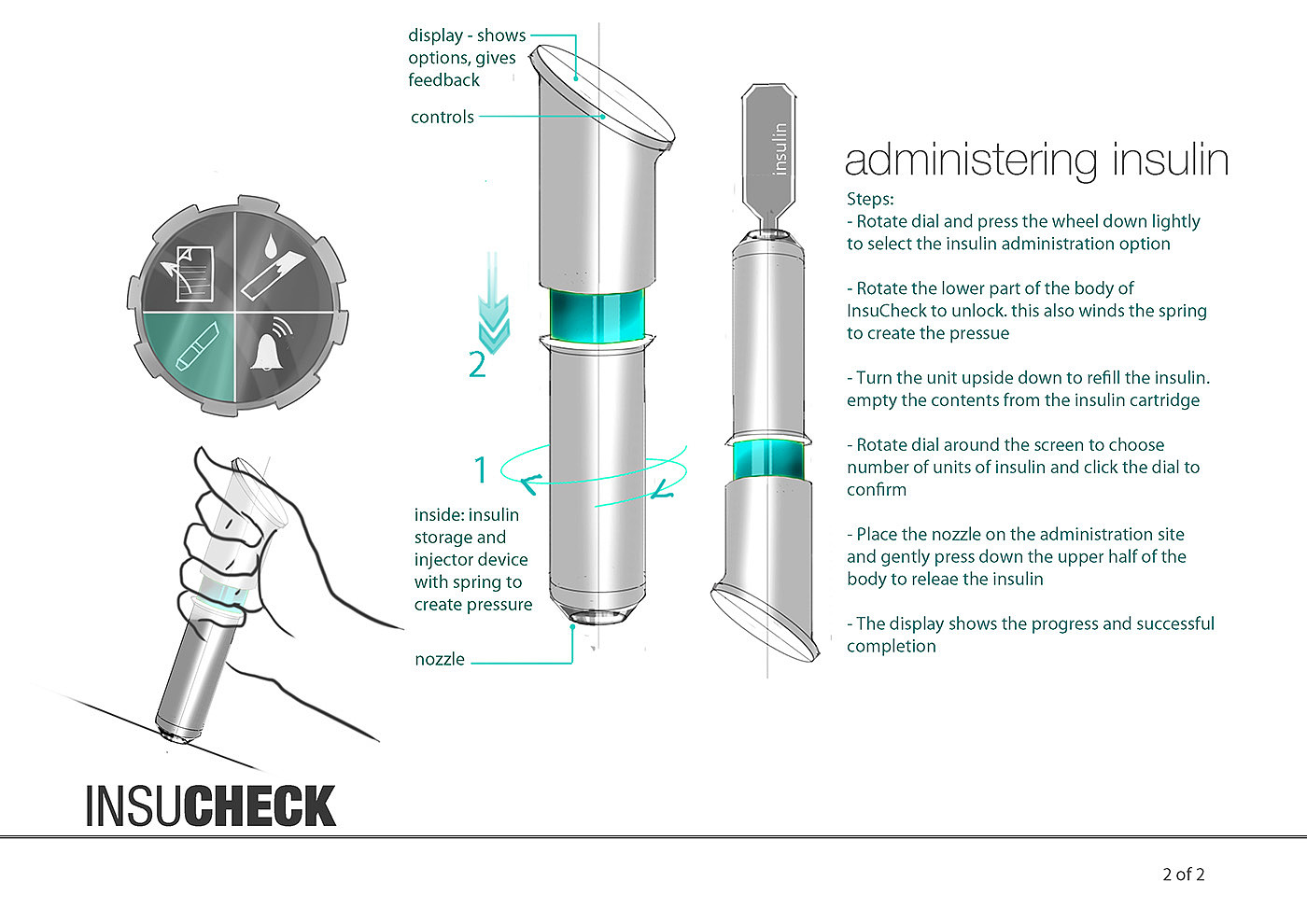 display - shows options, gives feedback

controls

2

1

inside: insulin storage and injector device with spring to create pressure

nozzle

insulin

administering insulin

Steps:
- Rotate dial and press the wheel down lightly to select the insulin administration option

- Rotate the lower part of the body of InsuCheck to unlock. this also winds the spring to create the pressue

- Turn the unit upside down to refill the insulin. empty the contents from the insulin cartridge

- Rotate dial around the screen to choose number of units of insulin and click the dial to confirm

- Place the nozzle on the administration site and gently press down the upper half of the body to releae the insulin

- The display shows the progress and successful completion

INSUCHECK

2 of 2