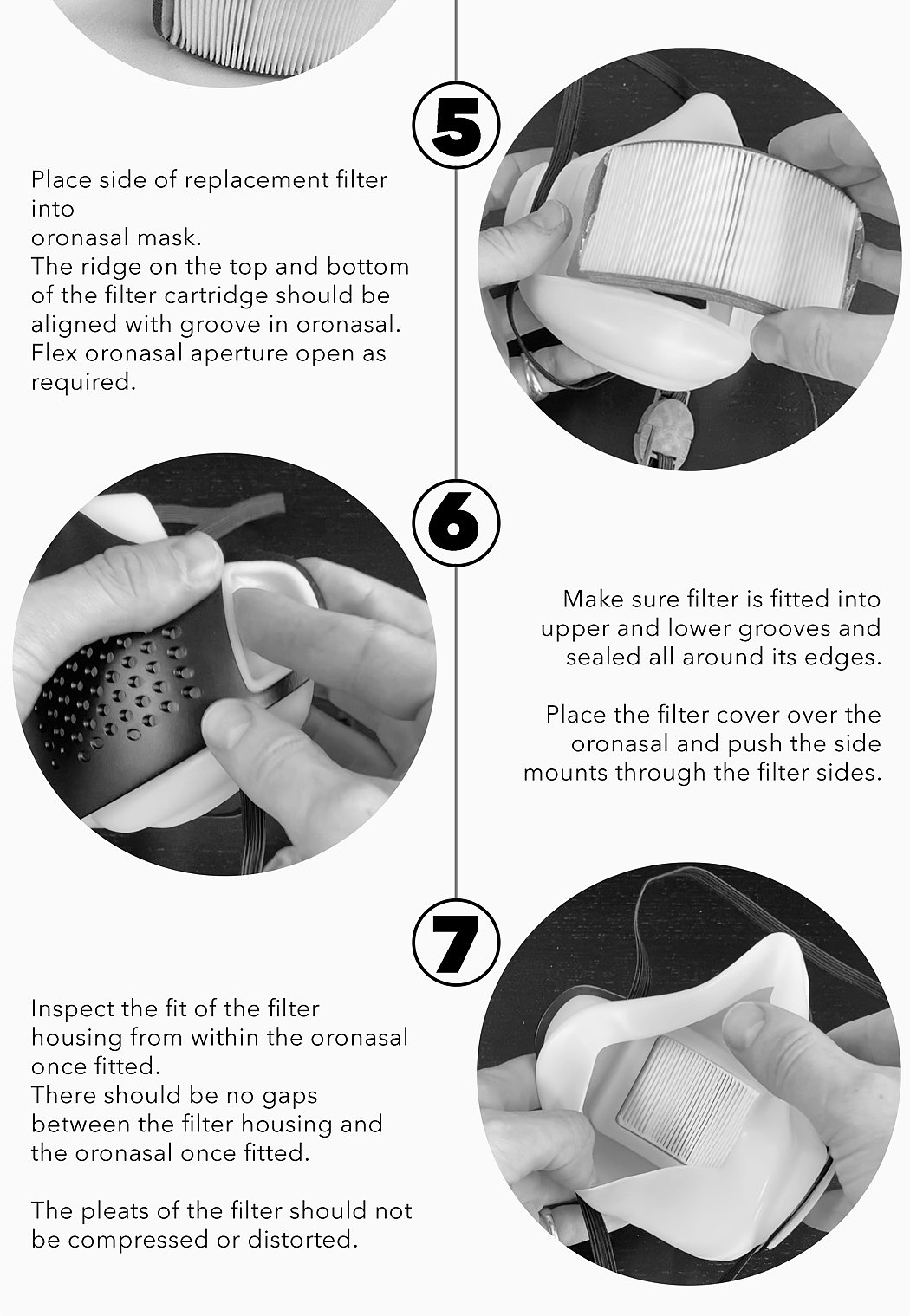 5

Place side of replacement filter into
oronasal mask.
The ridge on the top and bottom of the filter cartridge should be aligned with groove in oronasal. Flex oronasal aperture open as required.

6

Make sure filter is fitted into upper and lower grooves and sealed all around its edges.

Place the filter cover over the oronasal and push the side mounts through the filter sides.

7

Inspect the fit of the filter housing from within the oronasal once fitted.
There should be no gaps between the filter housing and the oronasal once fitted.

The pleats of the filter should not be compressed or distorted.