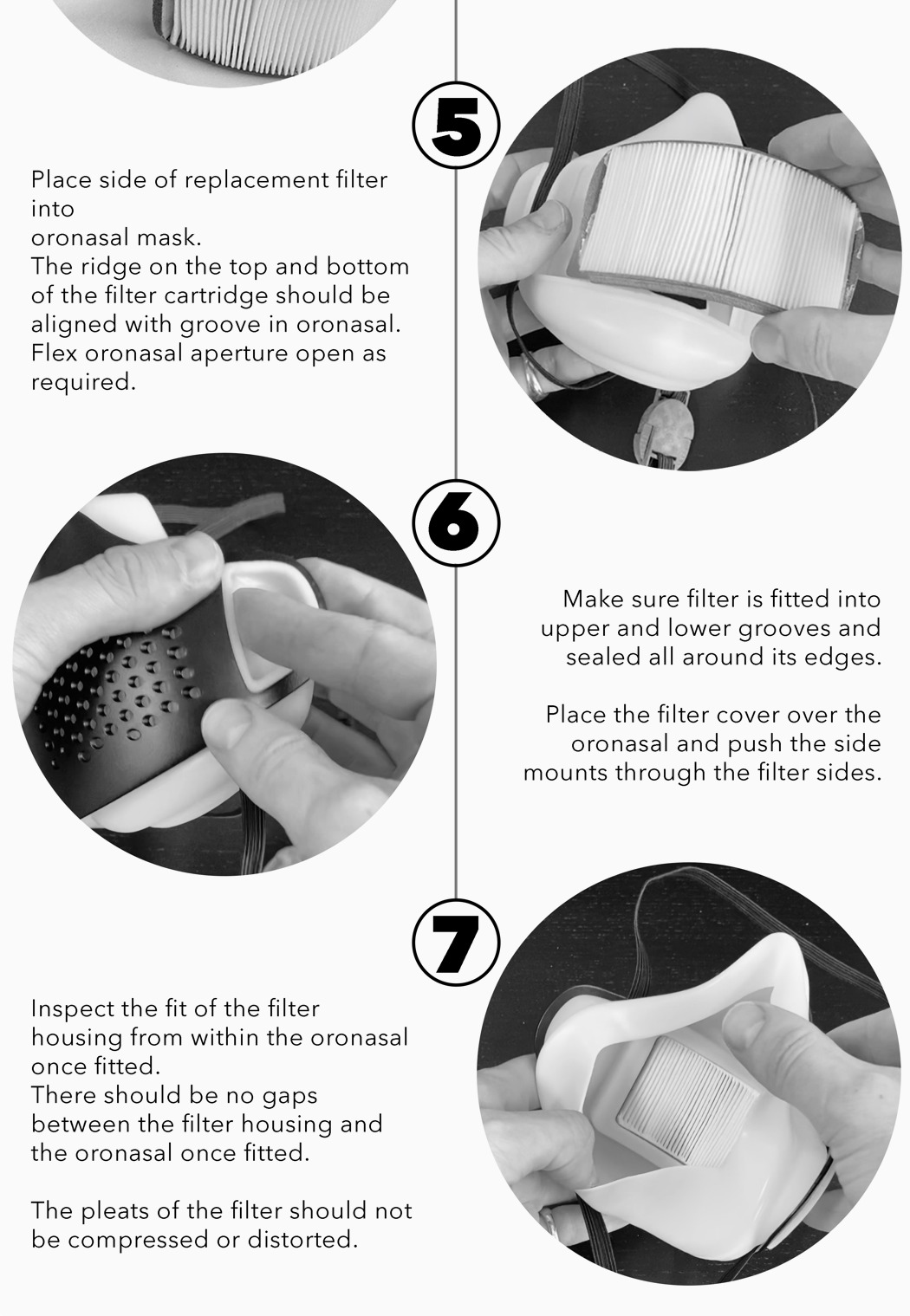 5

Place side of replacement filter into
oronasal mask.
The ridge on the top and bottom of the filter cartridge should be aligned with groove in oronasal.
Flex oronasal aperture open as required.

6

Make sure filter is fitted into upper and lower grooves and sealed all around its edges.

Place the filter cover over the oronasal and push the side mounts through the filter sides.

7

Inspect the fit of the filter housing from within the oronasal once fitted.
There should be no gaps between the filter housing and the oronasal once fitted.

The pleats of the filter should not be compressed or distorted.