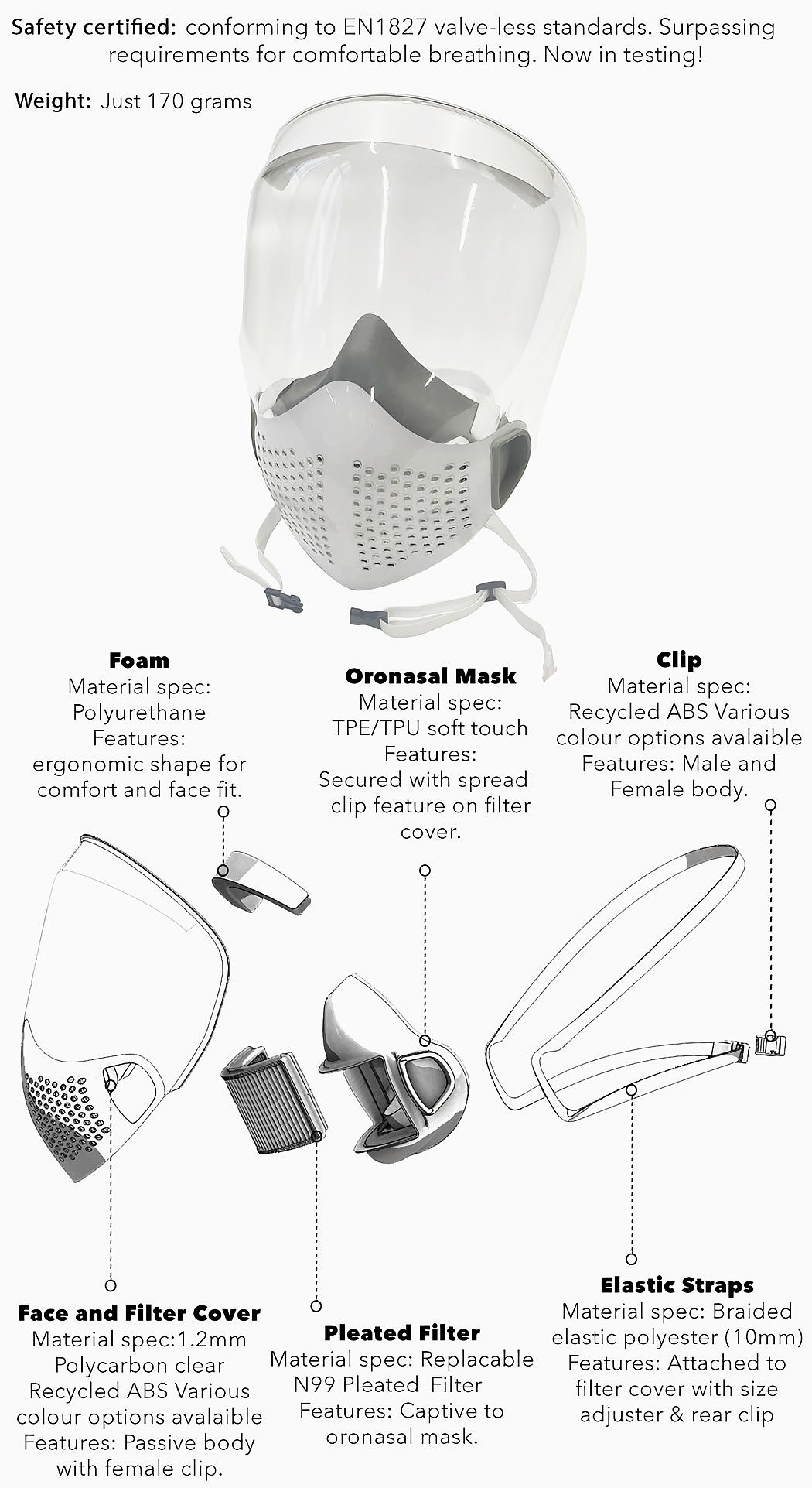 Safety certified: conforming to EN1827 valve-less standards. Surpassing requirements for comfortable breathing. Now in testing!

Weight: Just 170 grams

Foam
Material spec: Polyurethane
Features: ergonomic shape for comfort and face fit.

Oronasal Mask
Material spec: TPE/TPU soft touch
Features: Secured with spread clip feature on filter cover.

Clip
Material spec: Recycled ABS Various colour options avalaible
Features: Male and Female body.

Face and Filter Cover
Material spec:1.2mm Polycarbon clear Recycled ABS Various colour options avalaible
Features: Passive body with female clip.

Pleated Filter
Material spec: Replacable N99 Pleated Filter
Features: Captive to oronasal mask.

Elastic Straps
Material spec: Braided elastic polyester (10mm)
Features: Attached to filter cover with size adjuster & rear clip