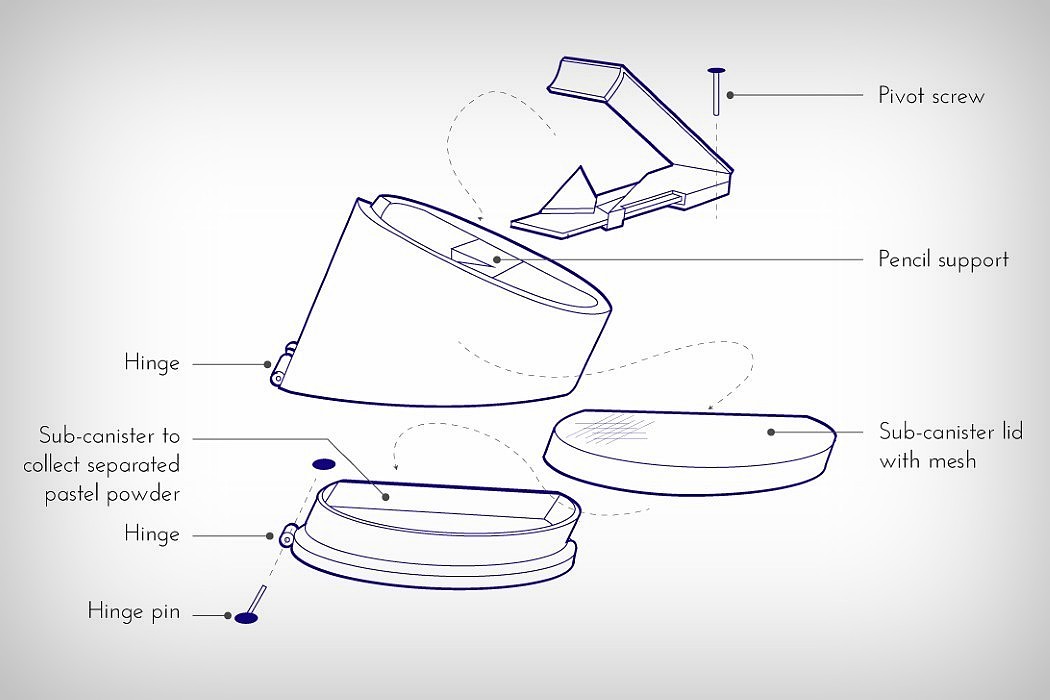 Pivot screw

Pencil support

Hinge

Sub-canister to collect separated pastel powder

Sub-canister lid with mesh

Hinge

Hinge pin