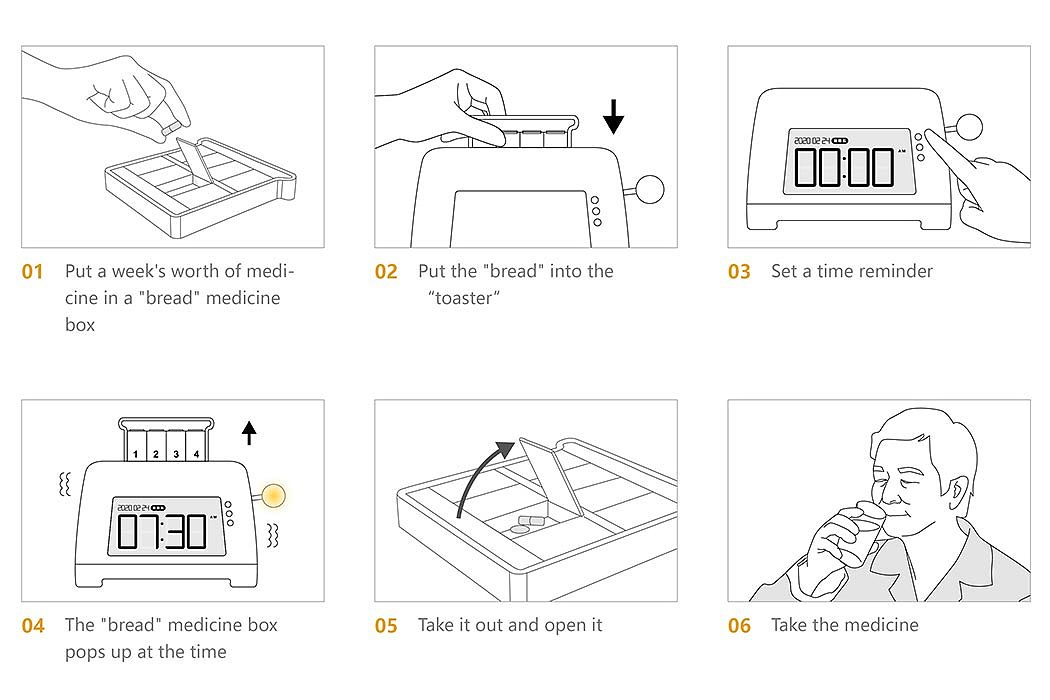 2020 02 24
00:00
AM

01 Put a week's worth of medicine in a "bread" medicine box

02 Put the "bread" into the “toaster”

03 Set a time reminder

1 2 3 4
2020 02 24
07:30
AM

04 The "bread" medicine box pops up at the time

05 Take it out and open it

06 Take the medicine