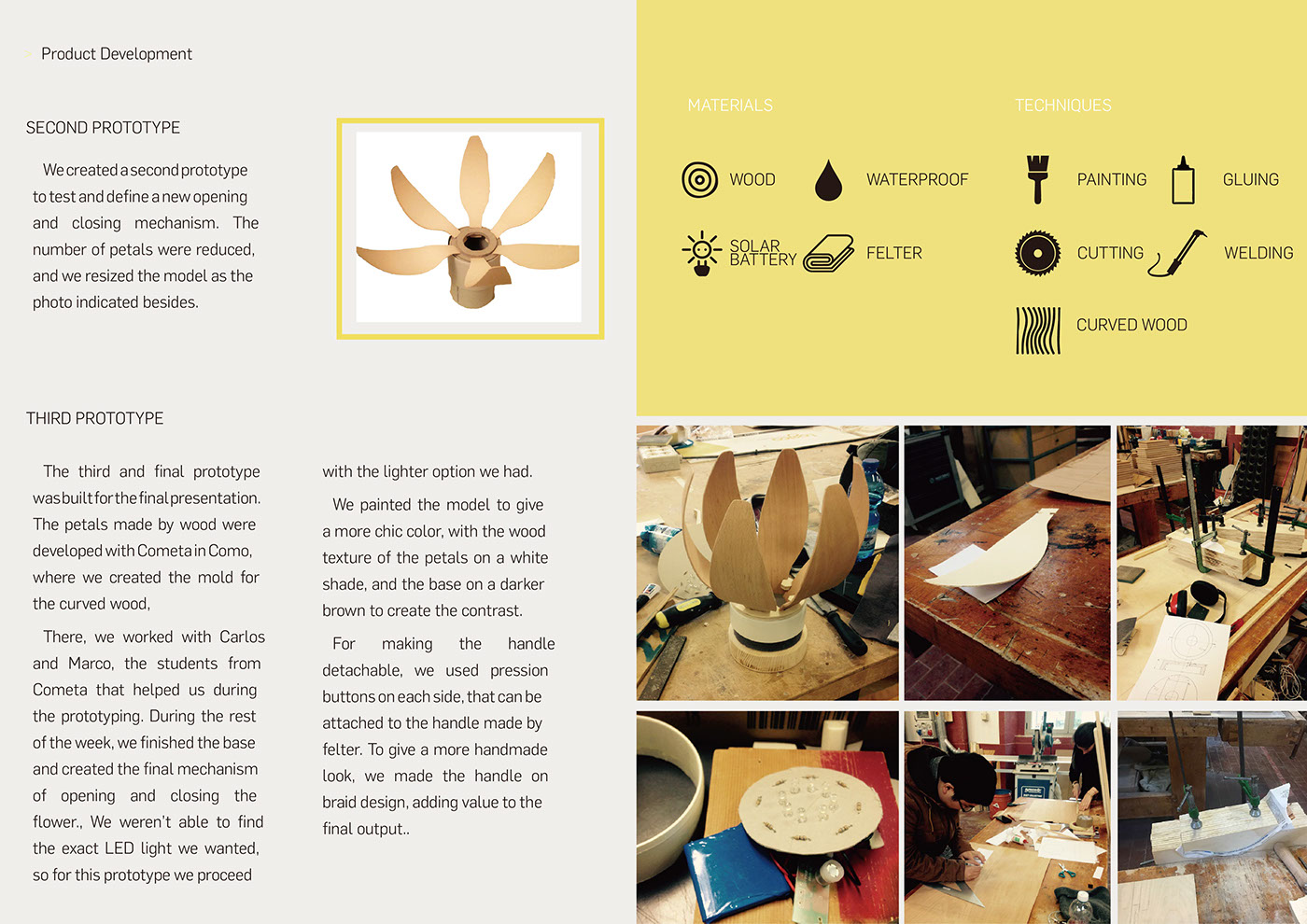 Product Development

SECOND PROTOTYPE

We created a second prototype to test and define a new opening and closing mechanism. The number of petals were reduced, and we resized the model as the photo indicated besides.

THIRD PROTOTYPE

The third and final prototype was built for the final presentation. The petals made by wood were developed with Cometa in Como, where we created the mold for the curved wood,

There, we worked with Carlos and Marco, the students from Cometa that helped us during the prototyping. During the rest of the week, we finished the base and created the final mechanism of opening and closing the flower., We weren't able to find the exact LED light we wanted, so for this prototype we proceed

with the lighter option we had.

We painted the model to give a more chic color, with the wood texture of the petals on a white shade, and the base on a darker brown to create the contrast.

For making the handle detachable, we used pression buttons on each side, that can be attached to the handle made by felter. To give a more handmade look, we made the handle on braid design, adding value to the final output..

MATERIALS

WOOD

WATERPROOF

SOLAR BATTERY

FELTER

TECHNIQUES

PAINTING

GLUING

CUTTING

WELDING

CURVED WOOD