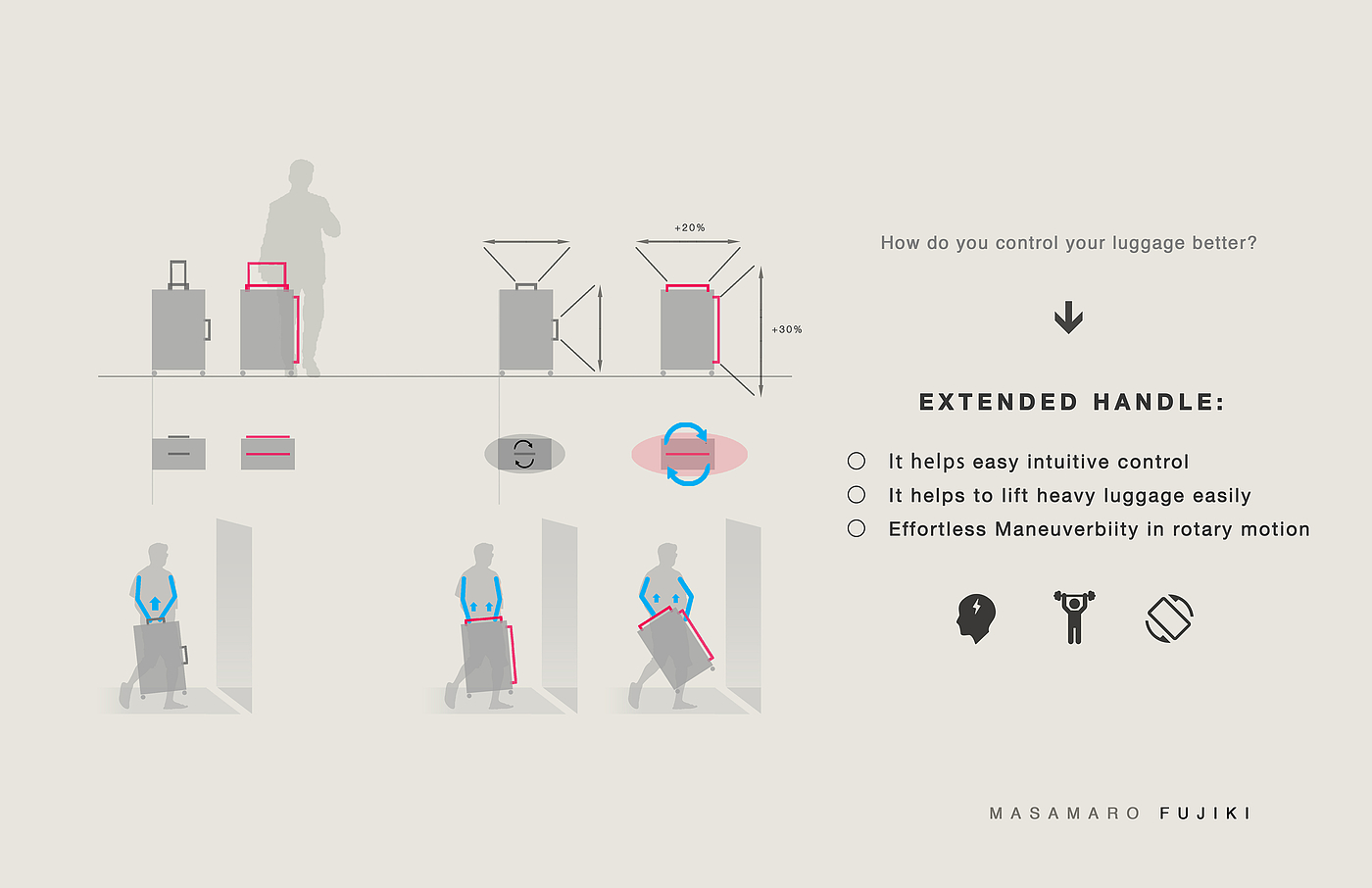 +20%

+30%

How do you control your luggage better?

EXTENDED HANDLE:

It helps easy intuitive control

It helps to lift heavy luggage easily

Effortless Maneuverbiity in rotary motion

MASAMARO FUJIKI