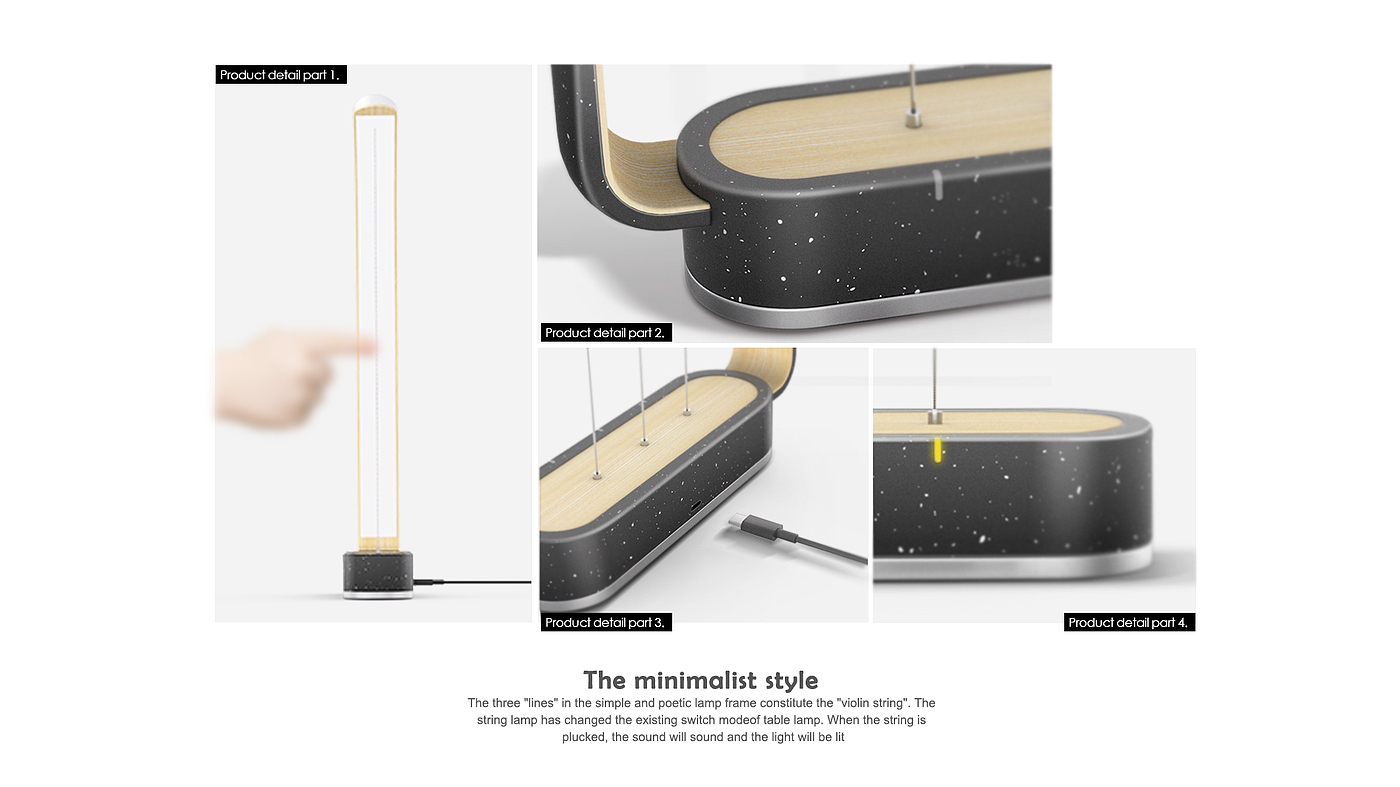 Product detail part 1.

Product detail part 2.

Product detail part 3.

Product detail part 4.

The minimalist style

The three "lines" in the simple and poetic lamp frame constitute the "violin string". The string lamp has changed the existing switch modeof table lamp. When the string is plucked, the sound will sound and the light will be lit