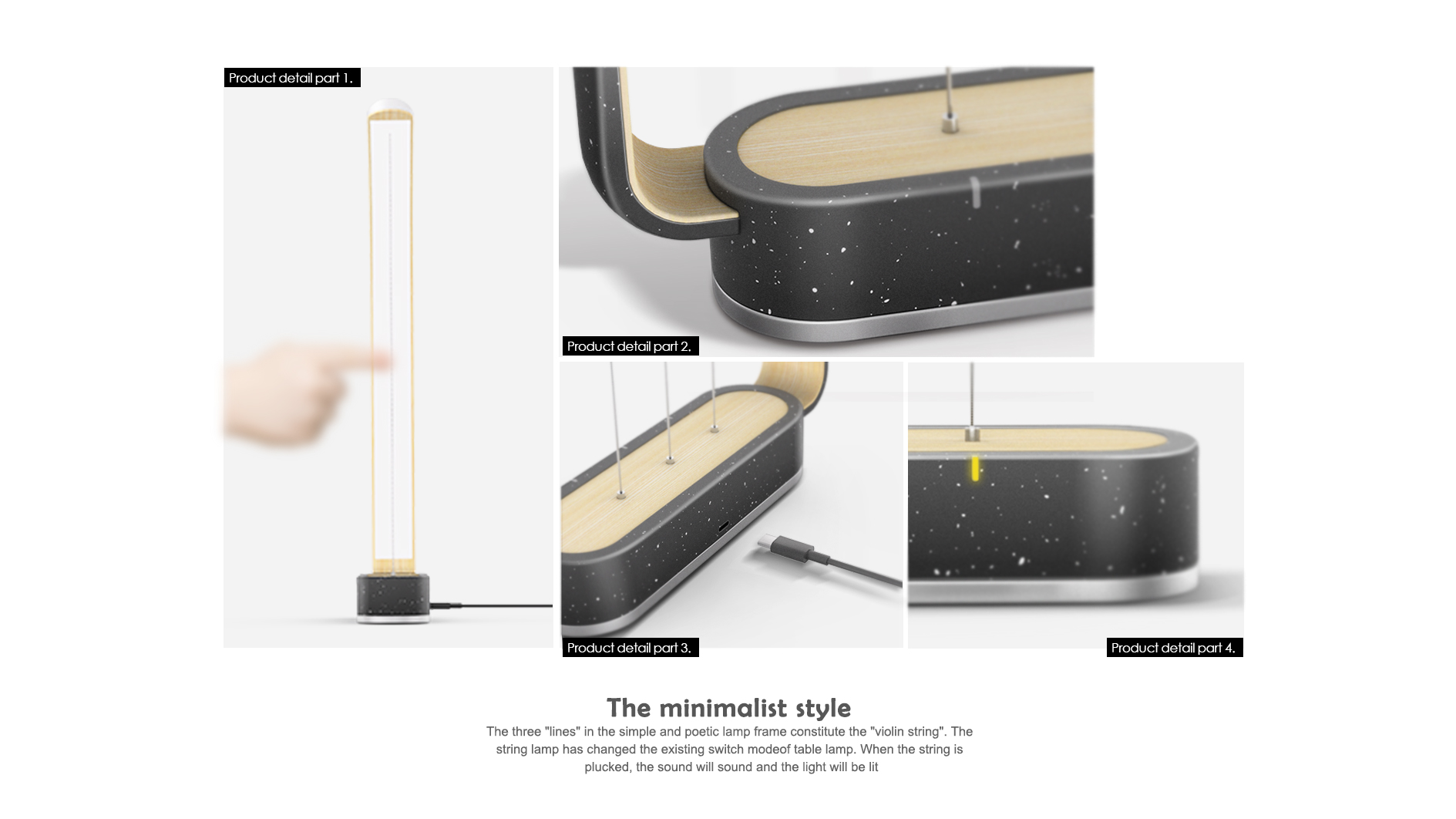 Product detail part 1.

Product detail part 2.

Product detail part 3.

Product detail part 4.

The minimalist style

The three "lines" in the simple and poetic lamp frame constitute the "violin string". The string lamp has changed the existing switch modeof table lamp. When the string is plucked, the sound will sound and the light will be lit