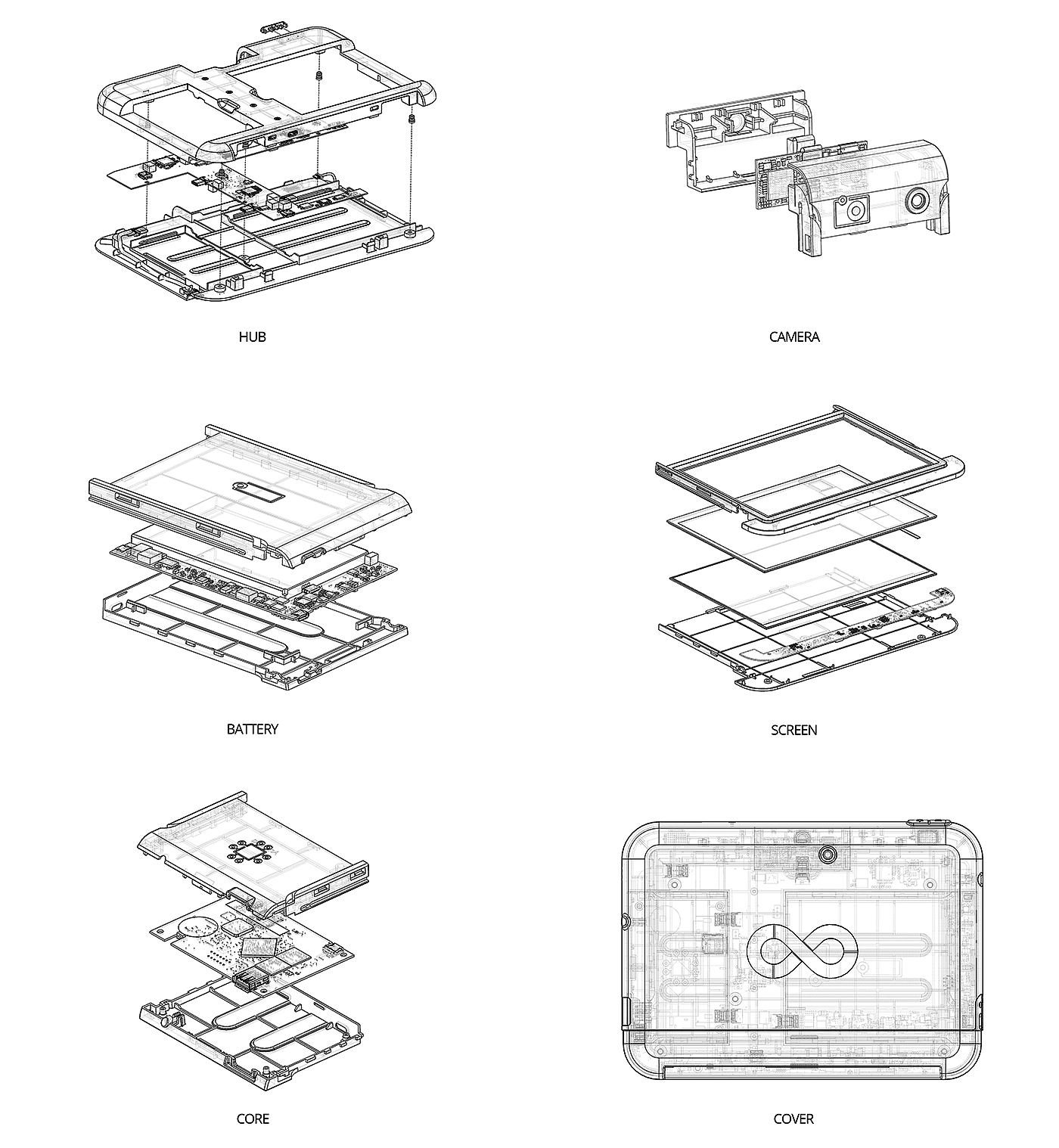 HUB

CAMERA

BATTERY

SCREEN

CORE

COVER