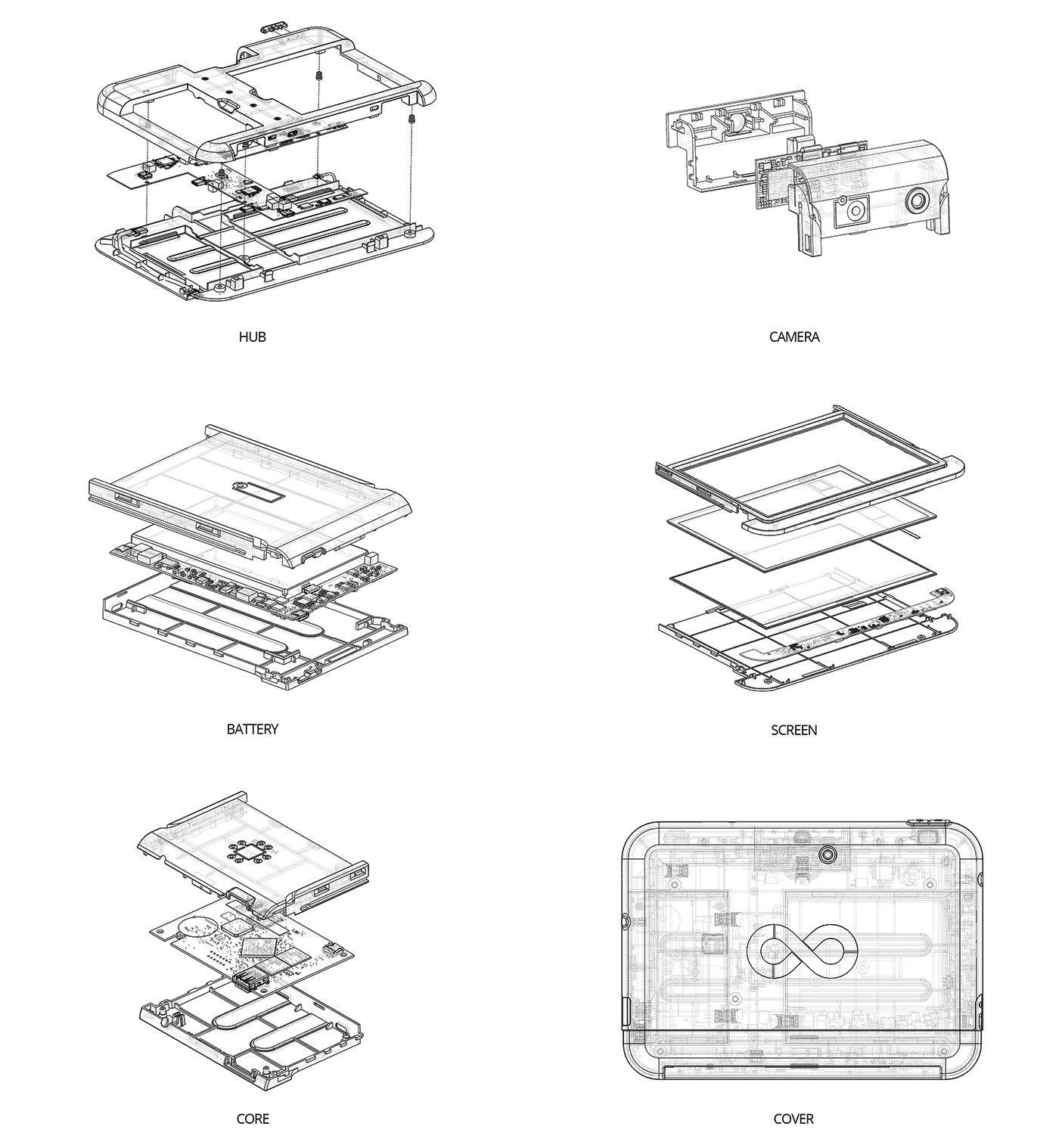 HUB

CAMERA

BATTERY

SCREEN

CORE

COVER