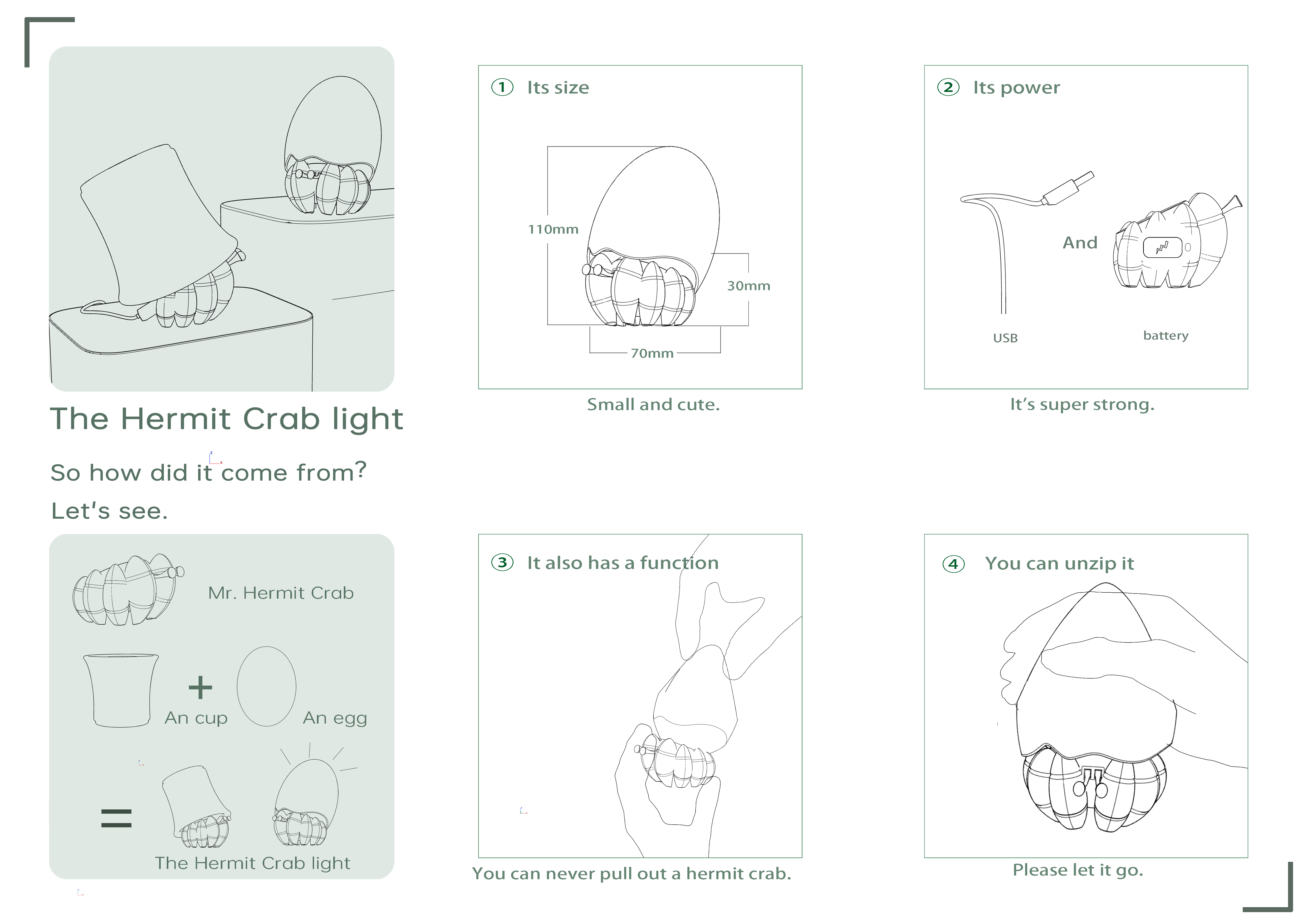 The Hermit Crab light

So how did it come from?

Let's see.

Mr. Hermit Crab

+

An cup

An egg

=

The Hermit Crab light

① Its size

110mm

30mm

70mm

Small and cute.

② Its power

And

USB

battery

It's super strong.

③ It also has a function

You can never pull out a hermit crab.

④ You can unzip it

Please let it go.