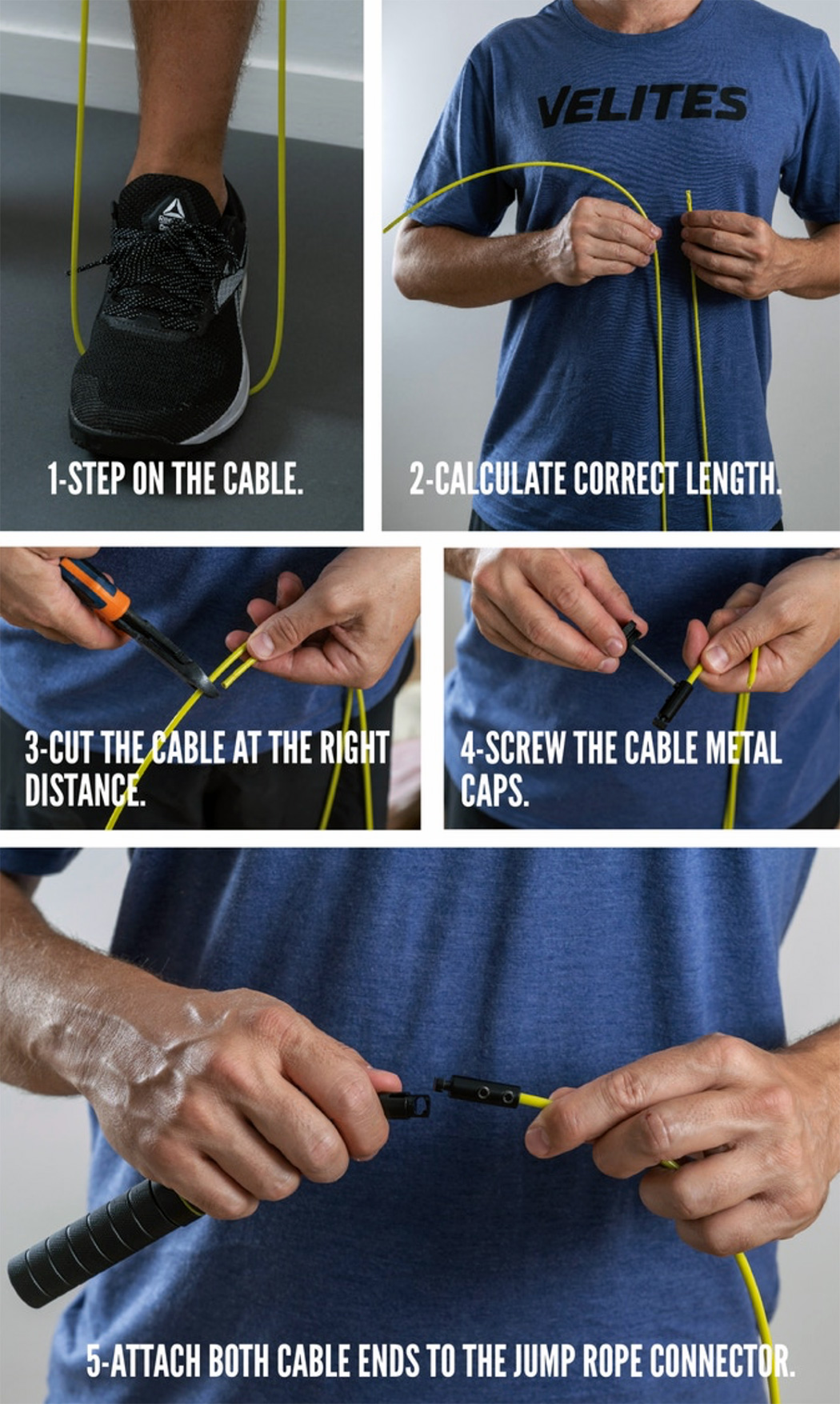 1-STEP ON THE CABLE.

VELITES

2-CALCULATE CORRECT LENGTH.

3-CUT THE CABLE AT THE RIGHT DISTANCE.

4-SCREW THE CABLE METAL CAPS.

5-ATTACH BOTH CABLE ENDS TO THE JUMP ROPE CONNECTOR.