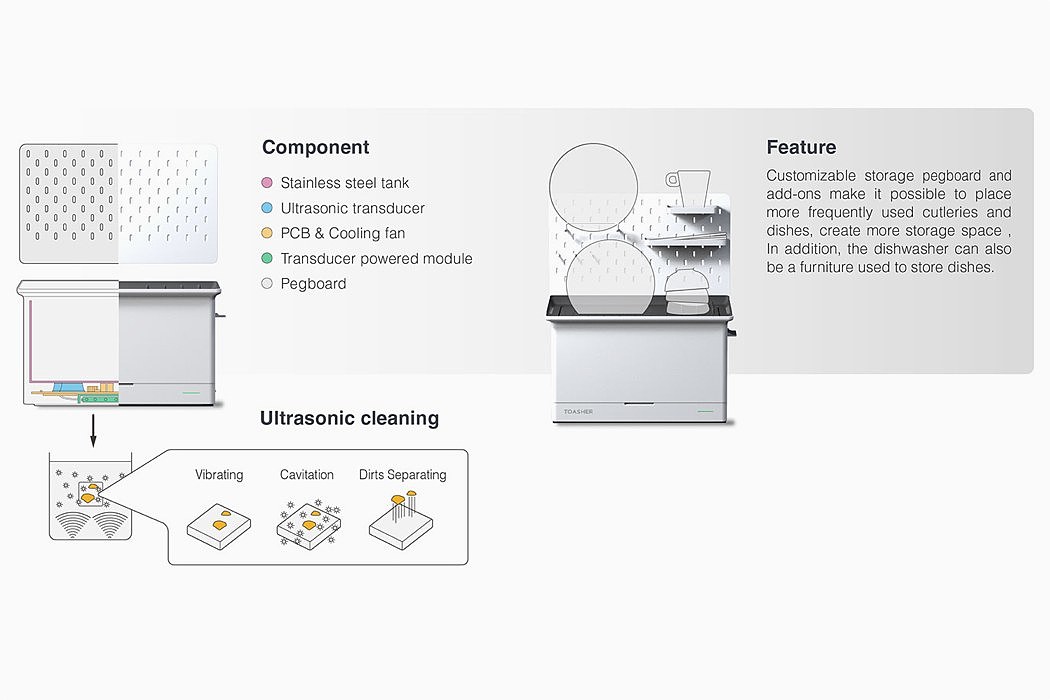 Component

Stainless steel tank
Ultrasonic transducer
PCB & Cooling fan
Transducer powered module
Pegboard

Ultrasonic cleaning

Vibrating
Cavitation
Dirts Separating

Feature

Customizable storage pegboard and add-ons make it possible to place more frequently used cutleries and dishes, create more storage space , In addition, the dishwasher can also be a furniture used to store dishes.

TOASHER