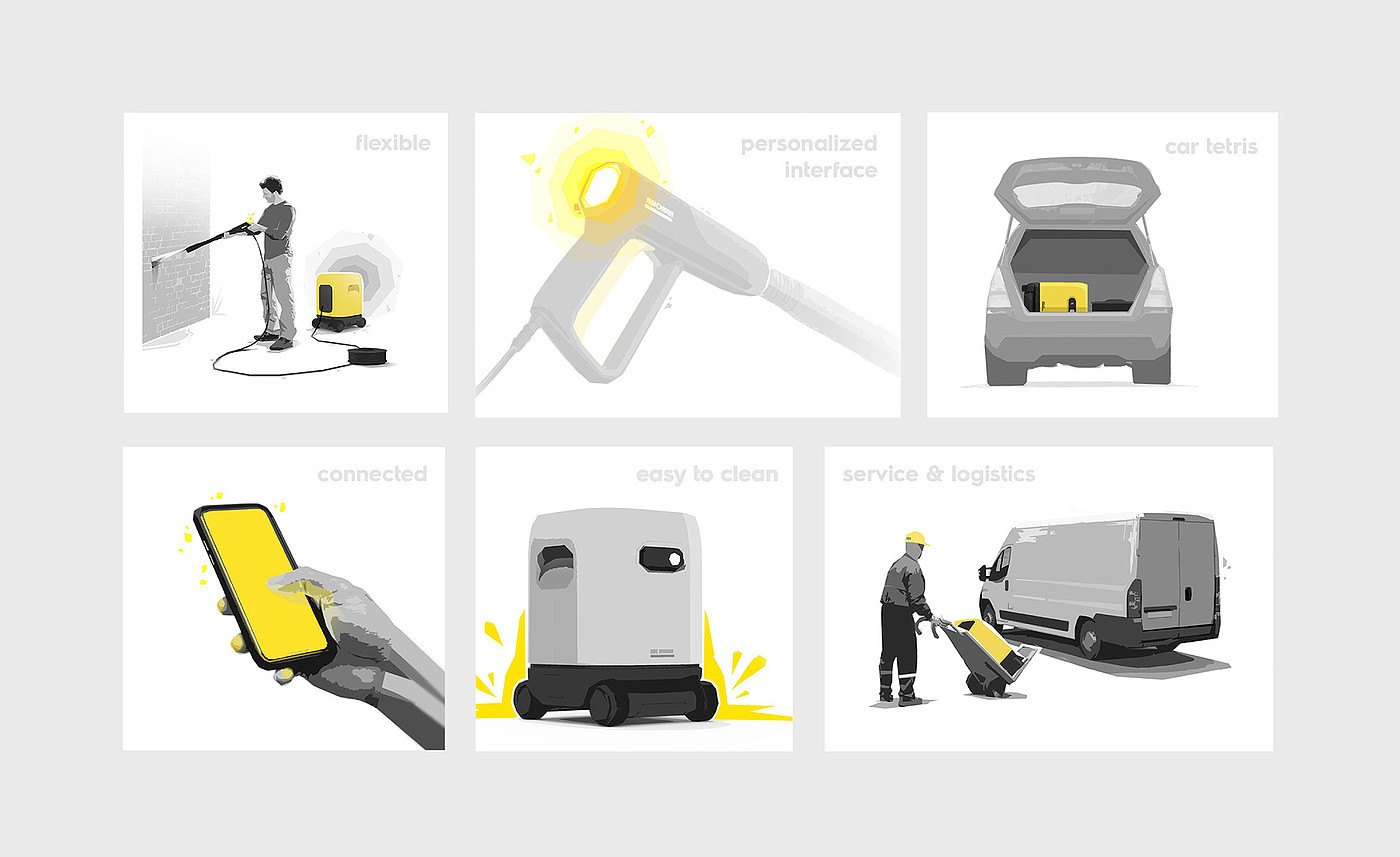 flexible

personalized interface

car tetris

connected

easy to clean

service & logistics