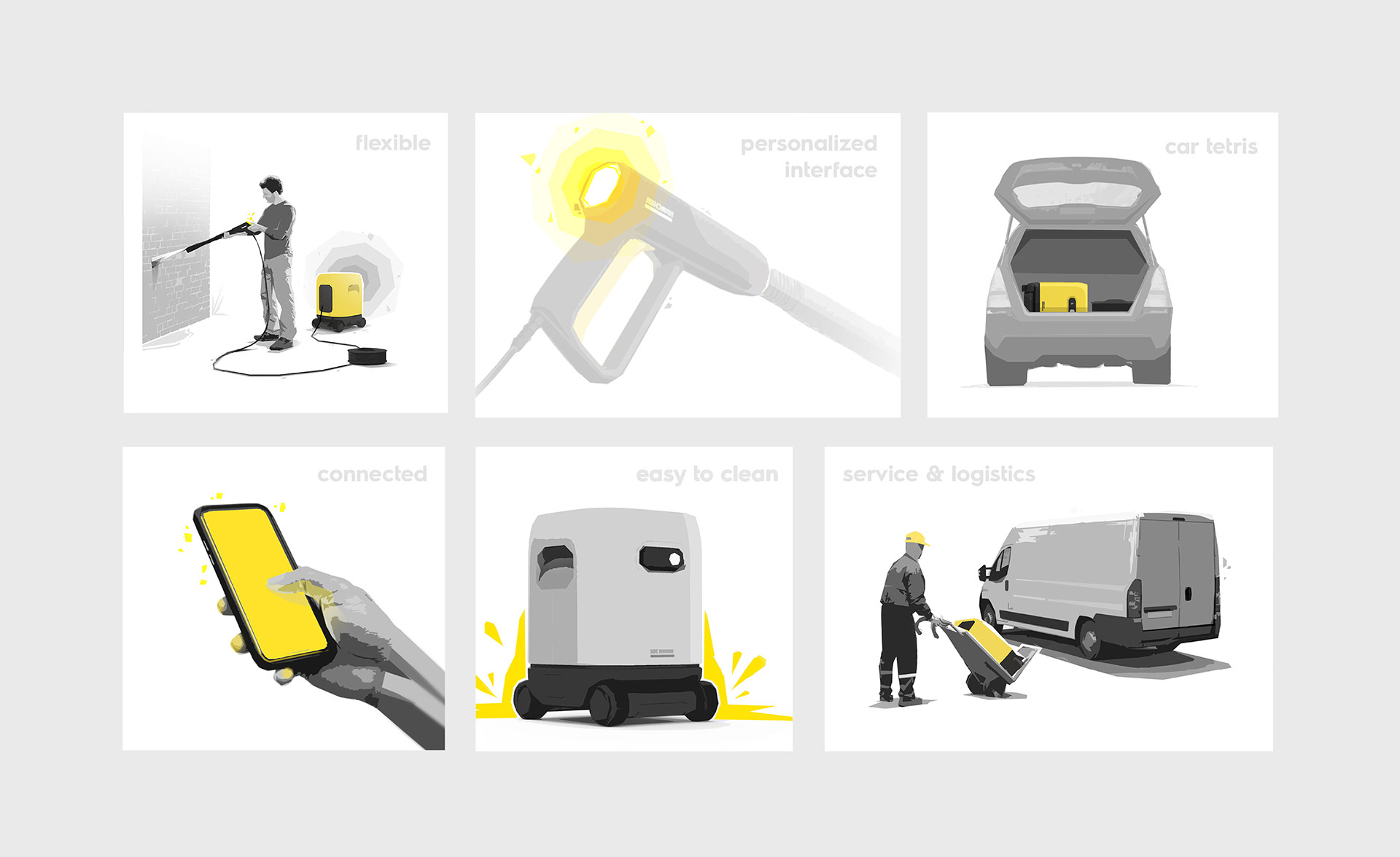 flexible

personalized interface

car tetris

connected

easy to clean

service & logistics