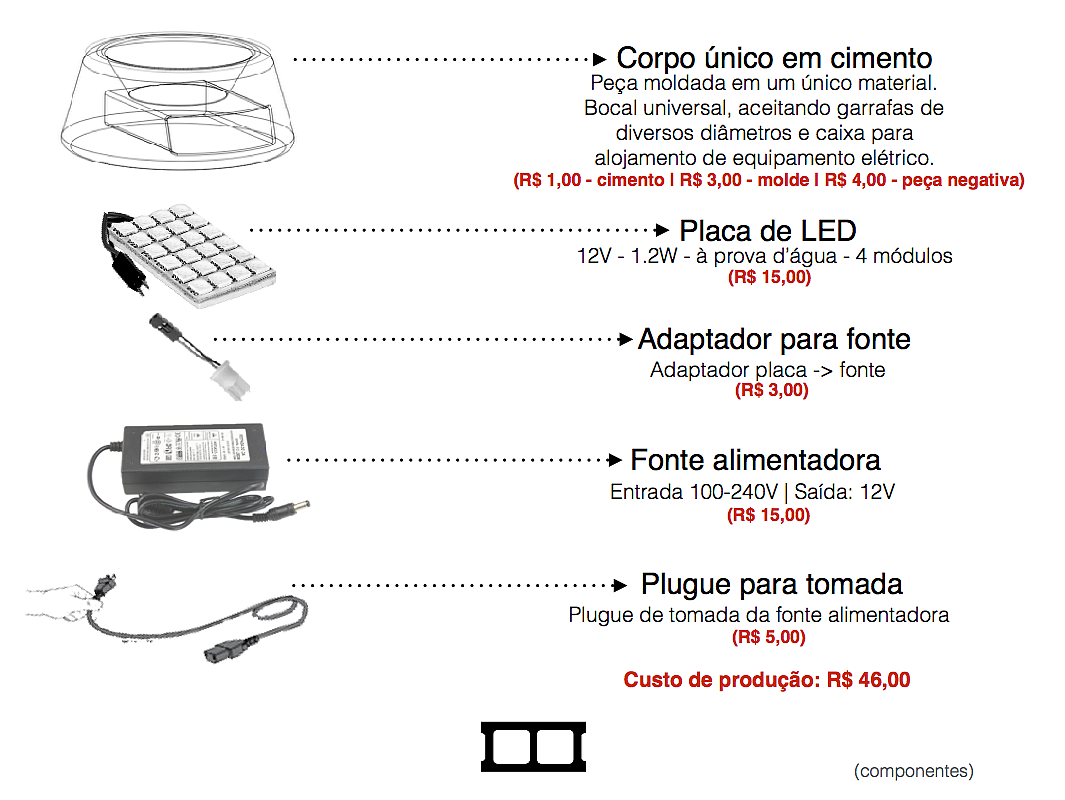 Corpo único em cimento
Peça moldada em um único material. Bocal universal, aceitando garrafas de diversos diâmetros e caixa para alojamento de equipamento elétrico.
(R$ 1,00 - cimento I R$ 3,00 - molde I R$ 4,00 - peça negativa)

Placa de LED
12V - 1.2W - à prova d'água - 4 módulos
(R$ 15,00)

Adaptador para fonte
Adaptador placa -> fonte
(R$ 3,00)

Fonte alimentadora
Entrada 100-240V | Saída: 12V
(R$ 15,00)

Plugue para tomada
Plugue de tomada da fonte alimentadora
(R$ 5,00)

Custo de produção: R$ 46,00

(componentes)