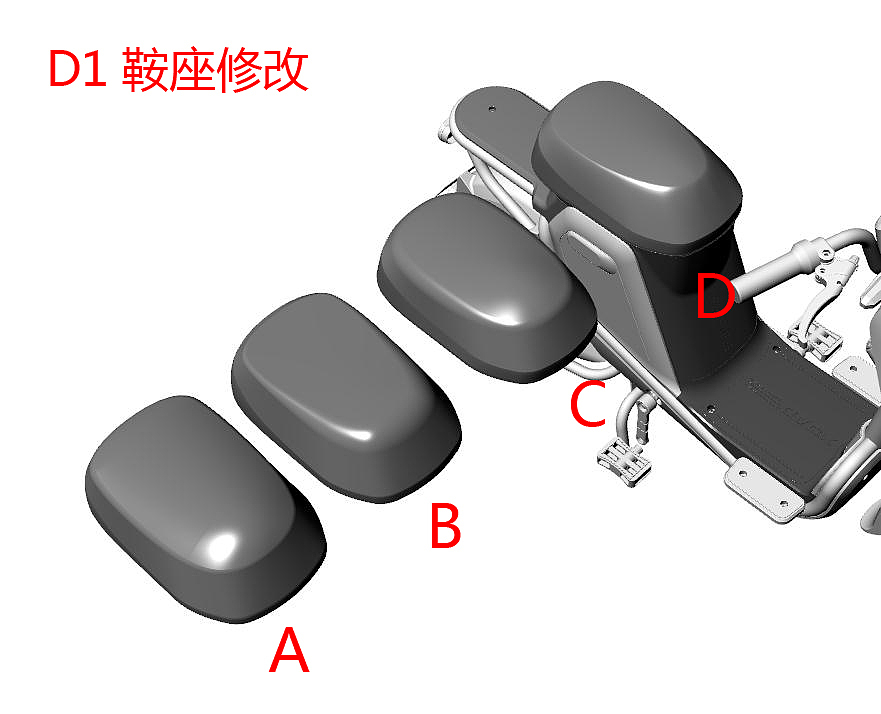 D1 鞍座修改

D

C

B

A