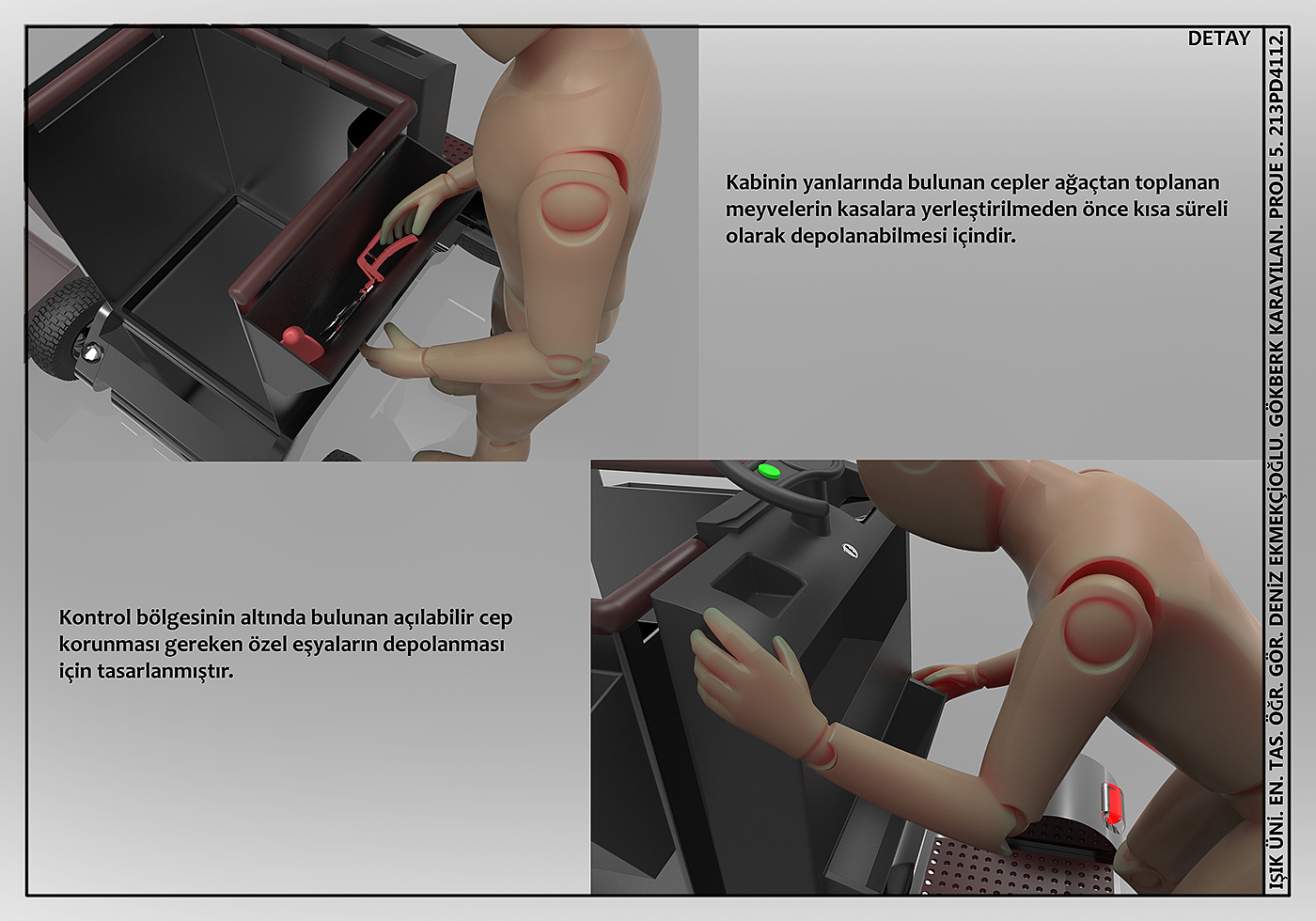 DETAY

Kabinin yanlarında bulunan cepler ağaçtan toplanan meyvelerin kasalara yerleştirilmeden önce kısa süreli olarak depolanabilmesi içindir.

Kontrol bölgesinin altında bulunan açılabilir cep korunması gereken özel eşyaların depolanması için tasarlanmıştır.

IŞIK ÜNİ. EN. TAS. ÖĞR. GÖR. DENİZ EKMEKÇİOĞLU. GÖKBERK KARAYILAN. PROJE 5. 213PD4112.