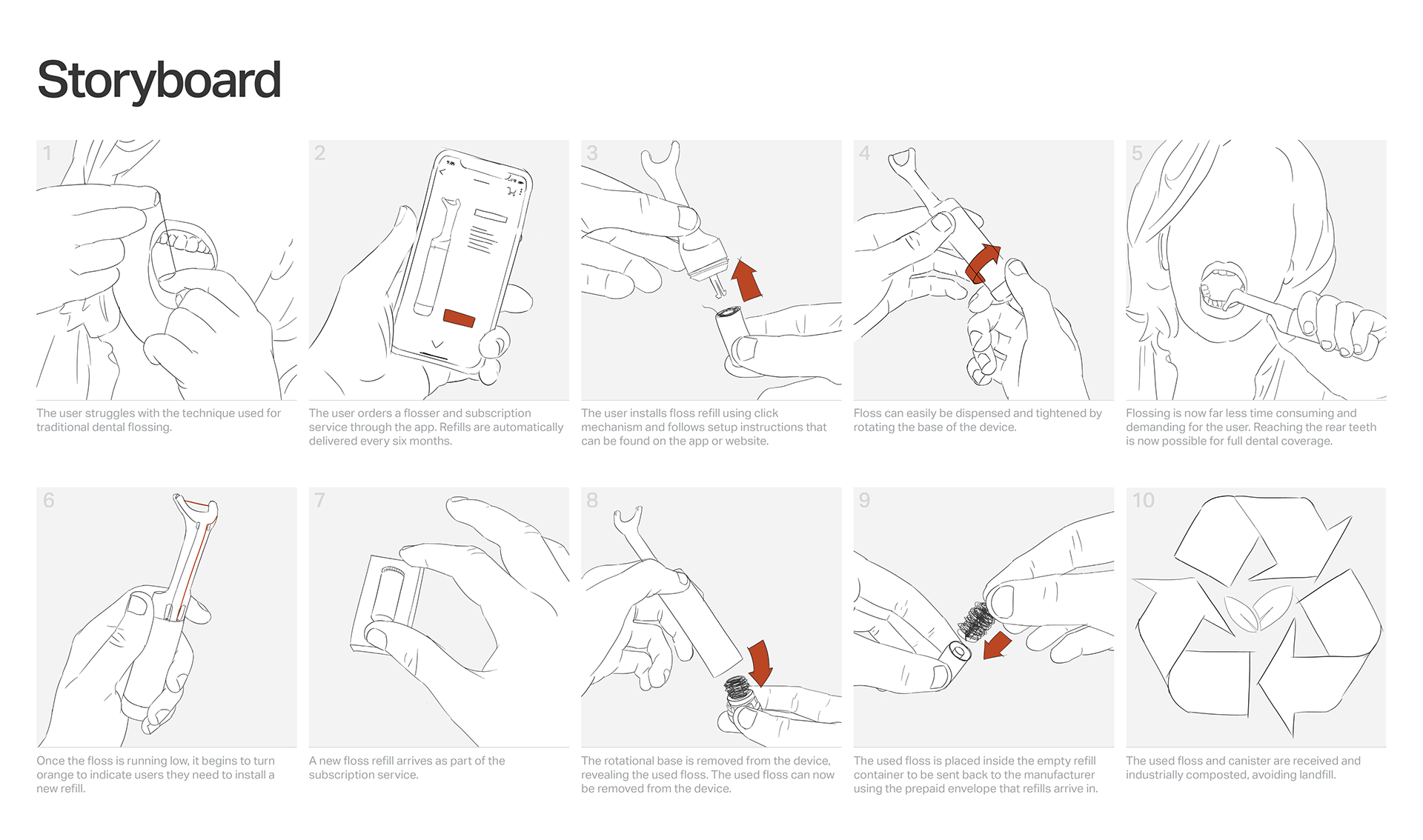 Storyboard

1

The user struggles with the technique used for traditional dental flossing.

2

The user orders a flosser and subscription service through the app. Refills are automatically delivered every six months.

3

The user installs floss refill using click mechanism and follows setup instructions that can be found on the app or website.

4

Floss can easily be dispensed and tightened by rotating the base of the device.

5

Flossing is now far less time consuming and demanding for the user. Reaching the rear teeth is now possible for full dental coverage.

6

Once the floss is running low, it begins to turn orange to indicate users they need to install a new refill.

7

A new floss refill arrives as part of the subscription service.

8

The rotational base is removed from the device, revealing the used floss. The used floss can now be removed from the device.

9

The used floss is placed inside the empty refill container to be sent back to the manufacturer using the prepaid envelope that refills arrive in.

10

The used floss and canister are received and industrially composted, avoiding landfill.