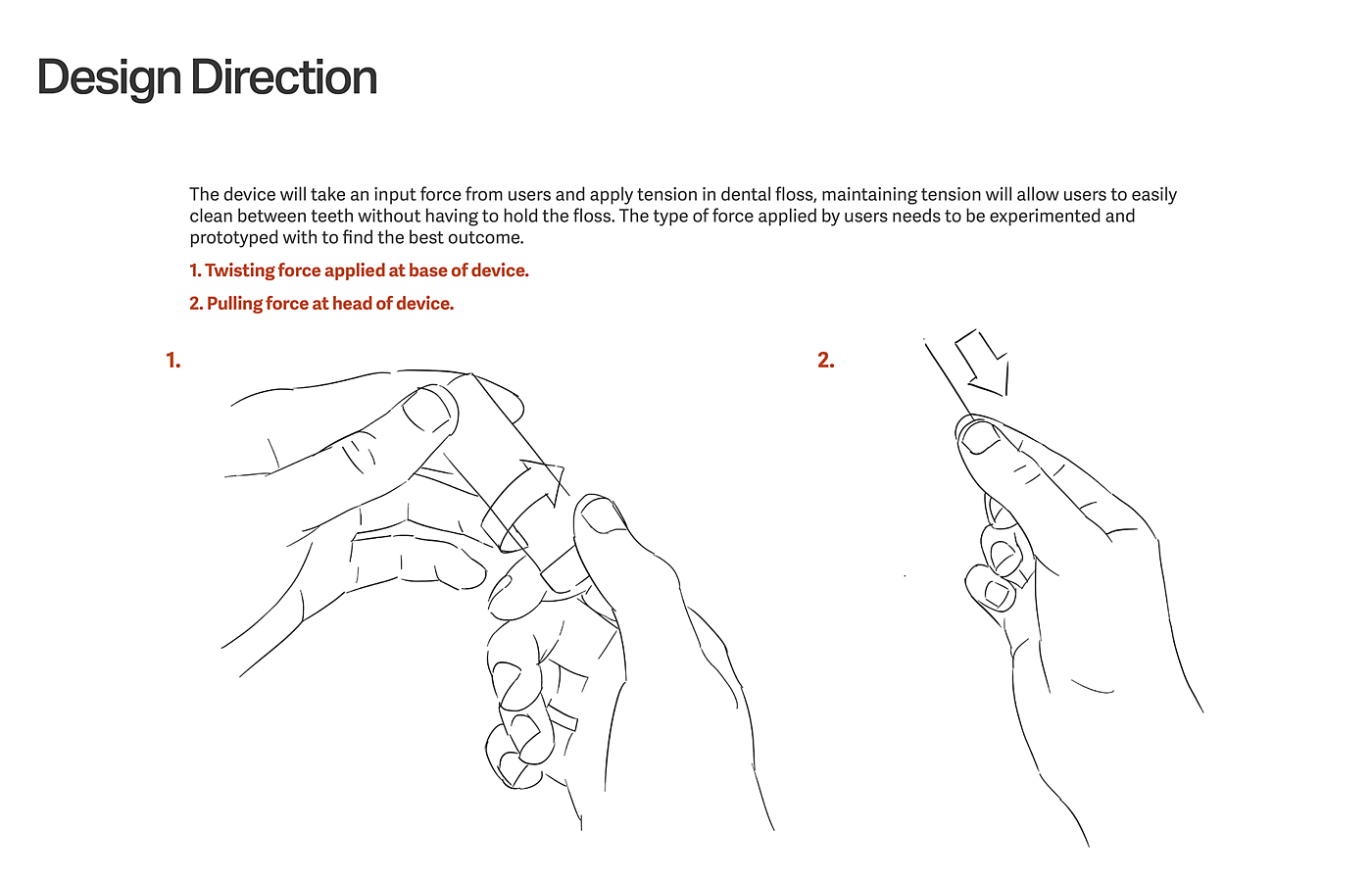 Design Direction

The device will take an input force from users and apply tension in dental floss, maintaining tension will allow users to easily clean between teeth without having to hold the floss. The type of force applied by users needs to be experimented and prototyped with to find the best outcome.

1. Twisting force applied at base of device.

2. Pulling force at head of device.

1.

2.