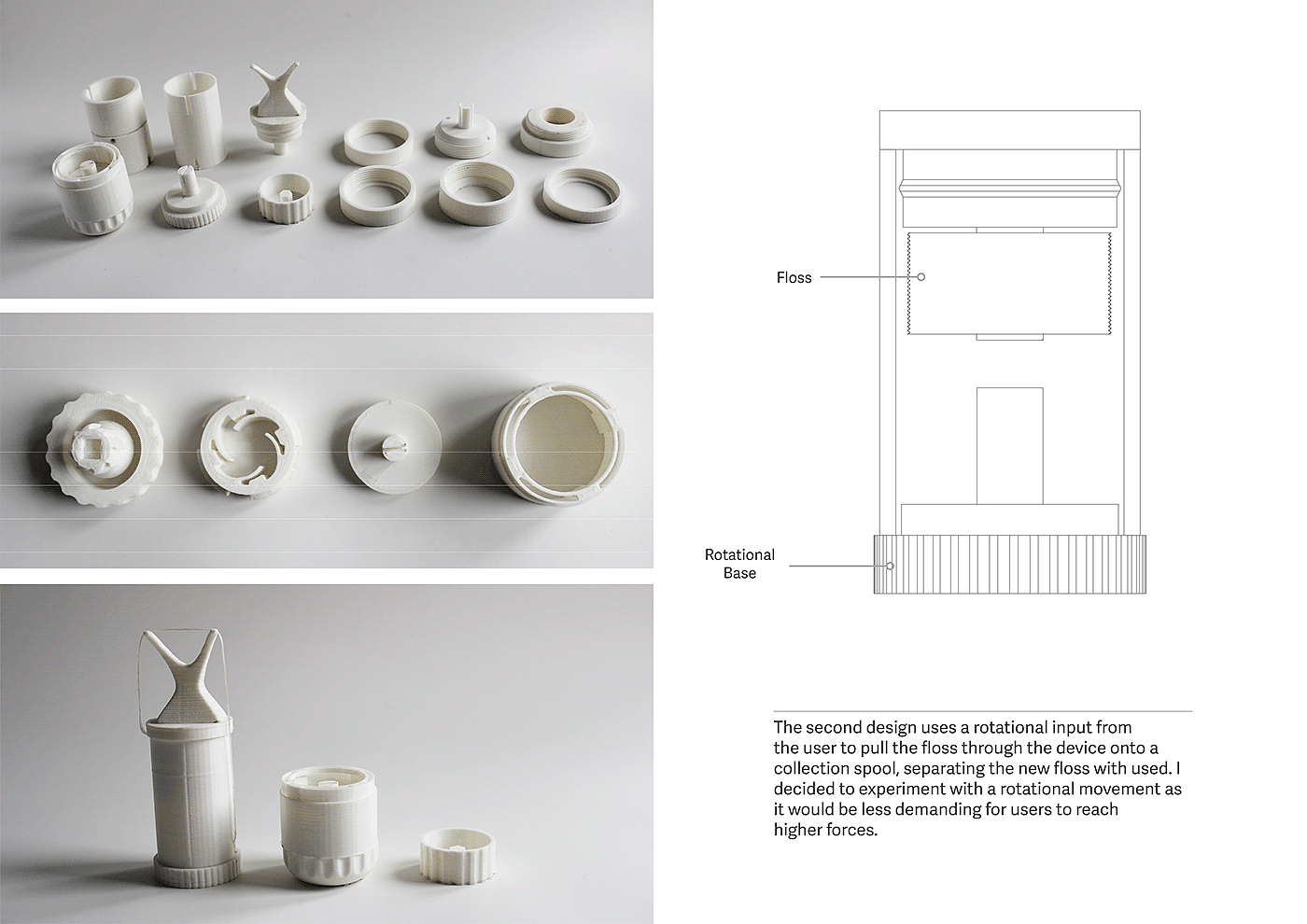 Floss

Rotational Base

The second design uses a rotational input from the user to pull the floss through the device onto a collection spool, separating the new floss with used. I decided to experiment with a rotational movement as it would be less demanding for users to reach higher forces.