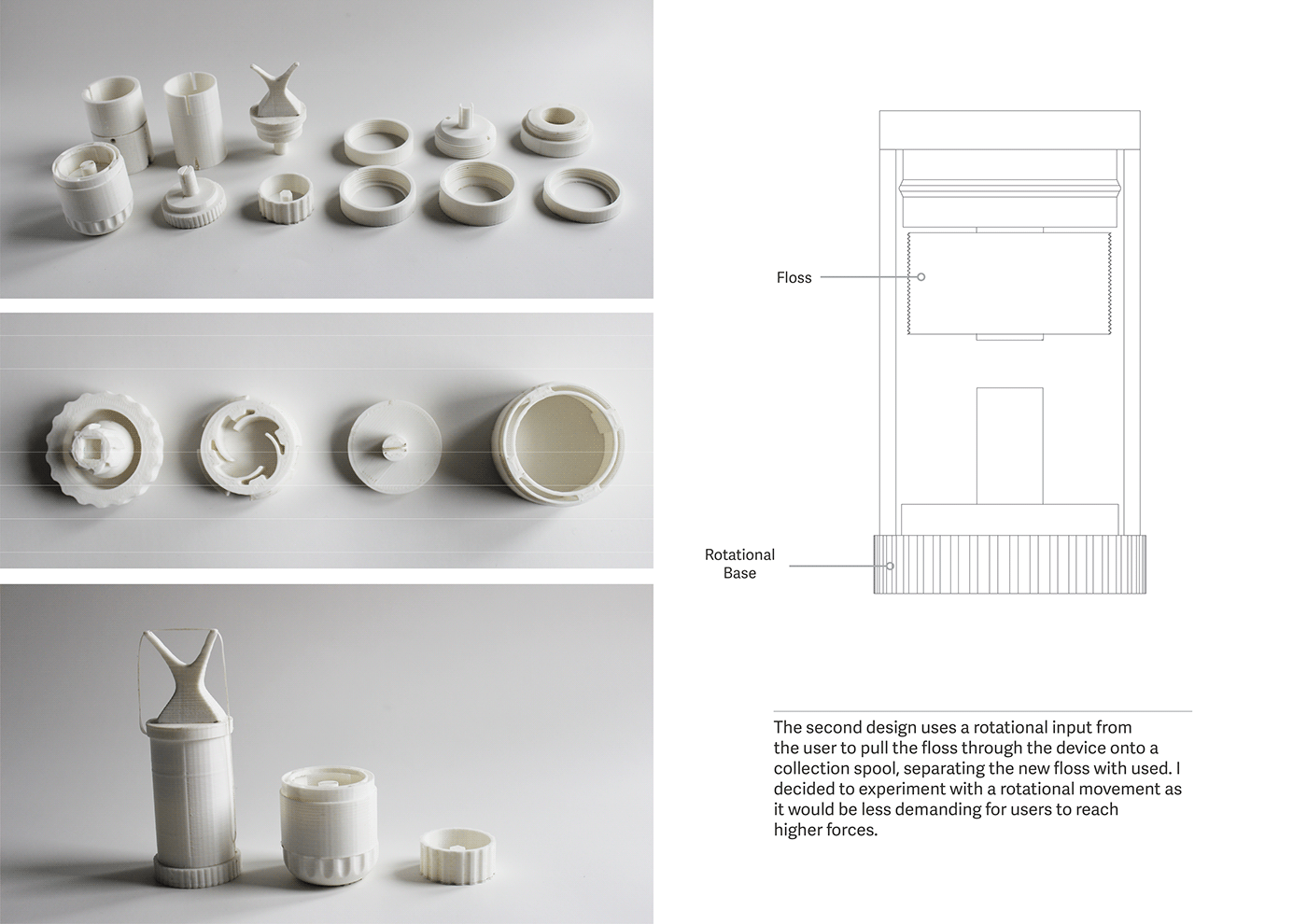 Floss

Rotational Base

The second design uses a rotational input from the user to pull the floss through the device onto a collection spool, separating the new floss with used. I decided to experiment with a rotational movement as it would be less demanding for users to reach higher forces.