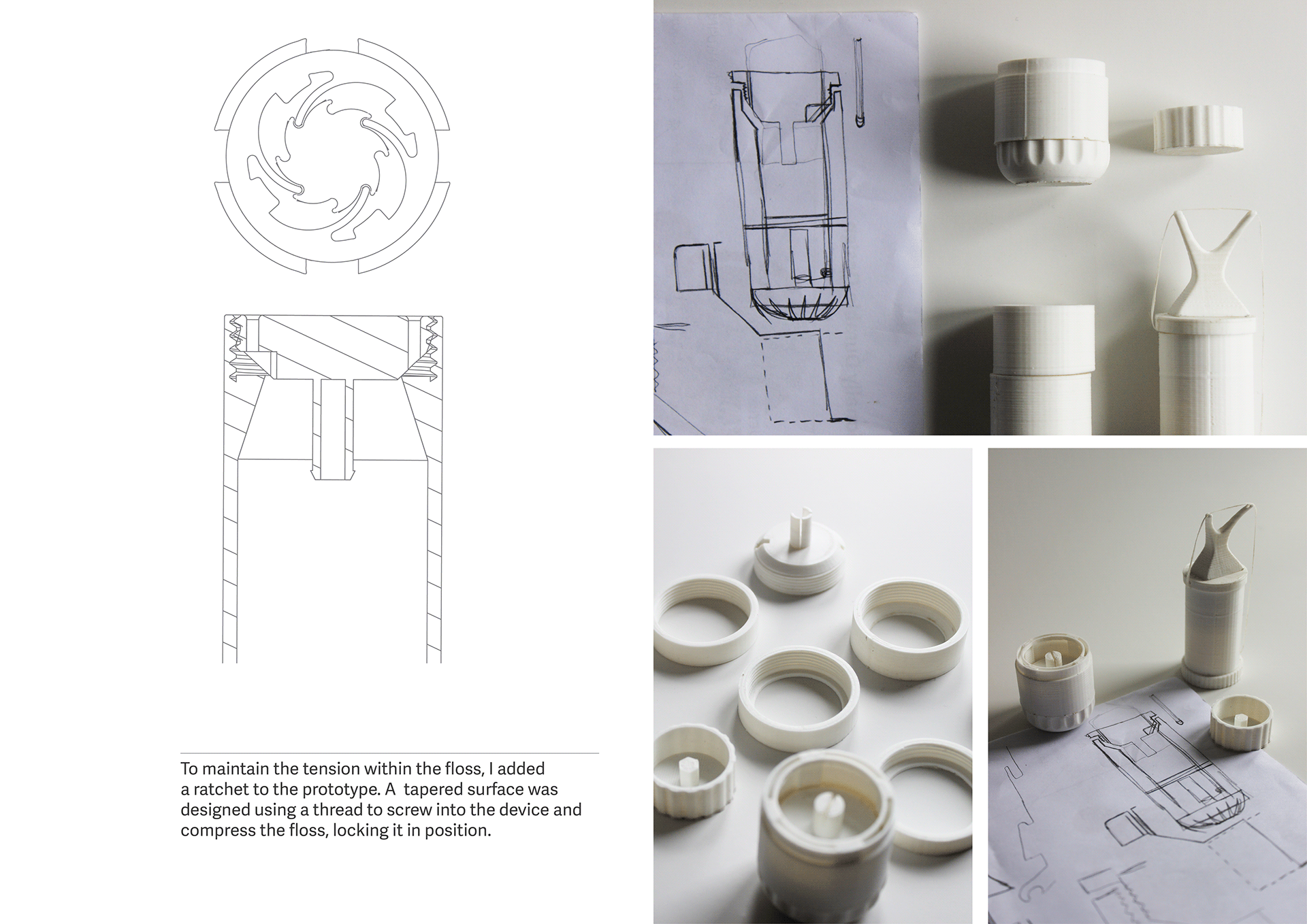 To maintain the tension within the floss, I added a ratchet to the prototype. A  tapered surface was designed using a thread to screw into the device and compress the floss, locking it in position.