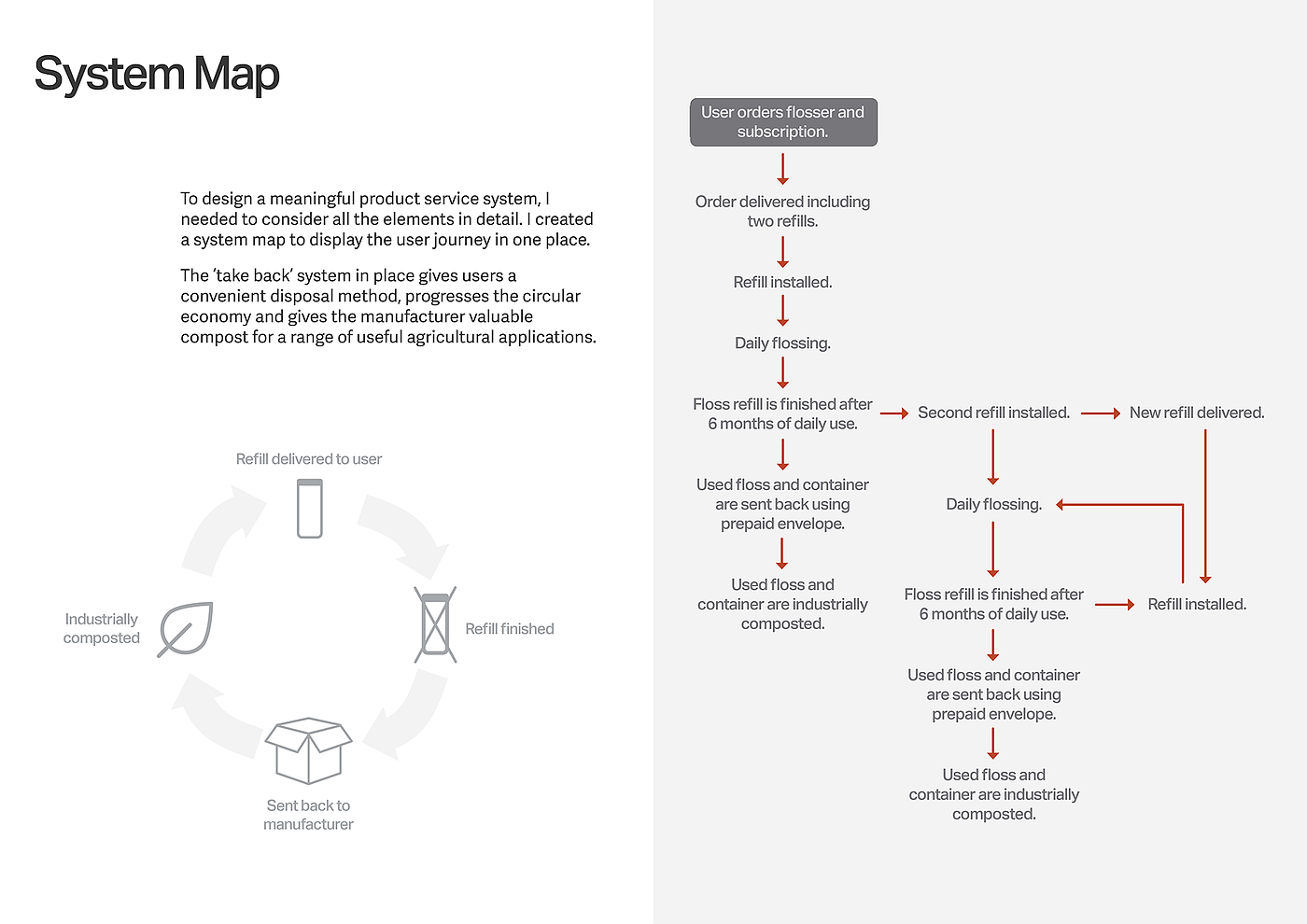 System Map

To design a meaningful product service system, I needed to consider all the elements in detail. I created a system map to display the user journey in one place.

The 'take back' system in place gives users a convenient disposal method, progresses the circular economy and gives the manufacturer valuable compost for a range of useful agricultural applications.

Refill delivered to user

Refill finished

Sent back to manufacturer

Industrially composted

User orders flosser and subscription.

Order delivered including two refills.

Refill installed.

Daily flossing.

Floss refill is finished after 6 months of daily use.

Used floss and container are sent back using prepaid envelope.

Used floss and container are industrially composted.

Second refill installed.

Daily flossing.

Floss refill is finished after 6 months of daily use.

Used floss and container are sent back using prepaid envelope.

Used floss and container are industrially composted.

New refill delivered.

Refill installed.