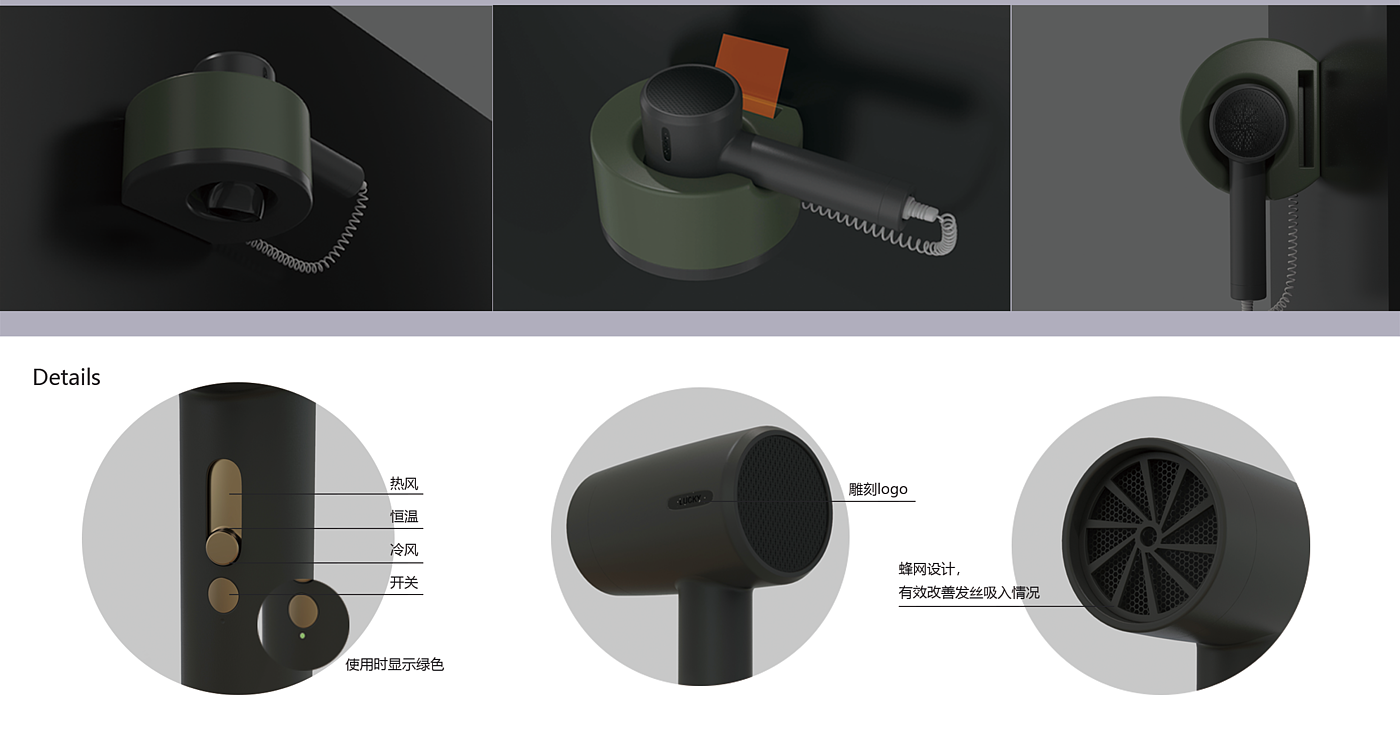 Details

热风

恒温

冷风

开关

使用时显示绿色

雕刻logo

蜂网设计，
有效改善发丝吸入情况