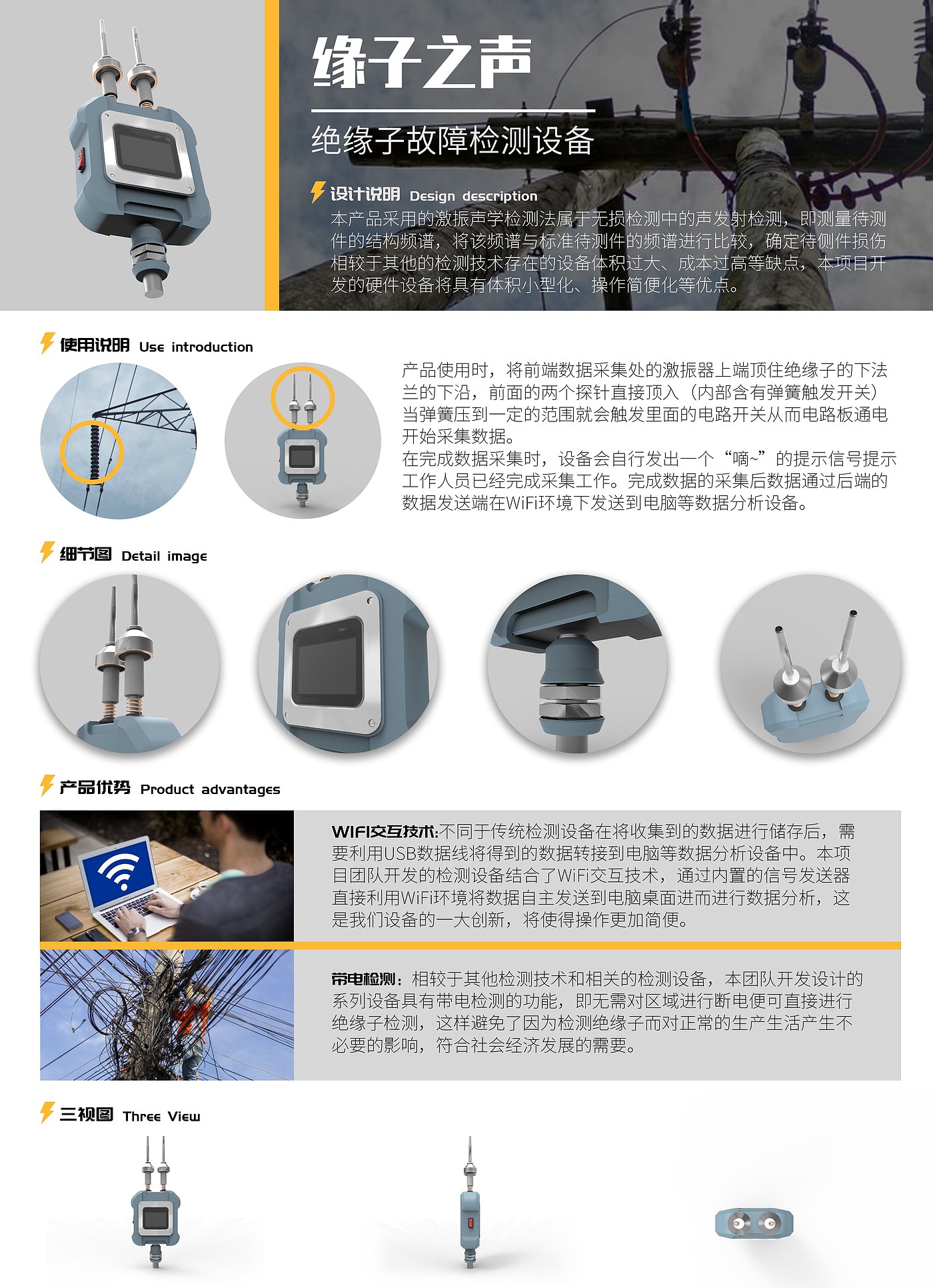 缘子之声

绝缘子故障检测设备

设计说明 Design description

本产品采用的激振声学检测法属于无损检测中的声发射检测，即测量待测件的结构频谱，将该频谱与标准待测件的频谱进行比较，确定待侧件损伤相较于其他的检测技术存在的设备体积过大、成本过高等缺点，本项目开发的硬件设备将具有体积小型化、操作简便化等优点。

使用说明 Use introduction

产品使用时，将前端数据采集处的激振器上端顶住绝缘子的下法兰的下沿，前面的两个探针直接顶入（内部含有弹簧触发开关）当弹簧压到一定的范围就会触发里面的电路开关从而电路板通电开始采集数据。
在完成数据采集时，设备会自行发出一个“嘀~”的提示信号提示工作人员已经完成采集工作。完成数据的采集后数据通过后端的数据发送端在WiFi环境下发送到电脑等数据分析设备。

细节图 Detail image

产品优势 Product advantages

WIFI交互技术:不同于传统检测设备在将收集到的数据进行储存后，需要利用USB数据线将得到的数据转接到电脑等数据分析设备中。本项目团队开发的检测设备结合了WiFi交互技术，通过内置的信号发送器直接利用WiFi环境将数据自主发送到电脑桌面进而进行数据分析，这是我们设备的一大创新，将使得操作更加简便。

带电检测：相较于其他检测技术和相关的检测设备，本团队开发设计的系列设备具有带电检测的功能，即无需对区域进行断电便可直接进行绝缘子检测，这样避免了因为检测绝缘子而对正常的生产生活产生不必要的影响，符合社会经济发展的需要。

三视图 Three View