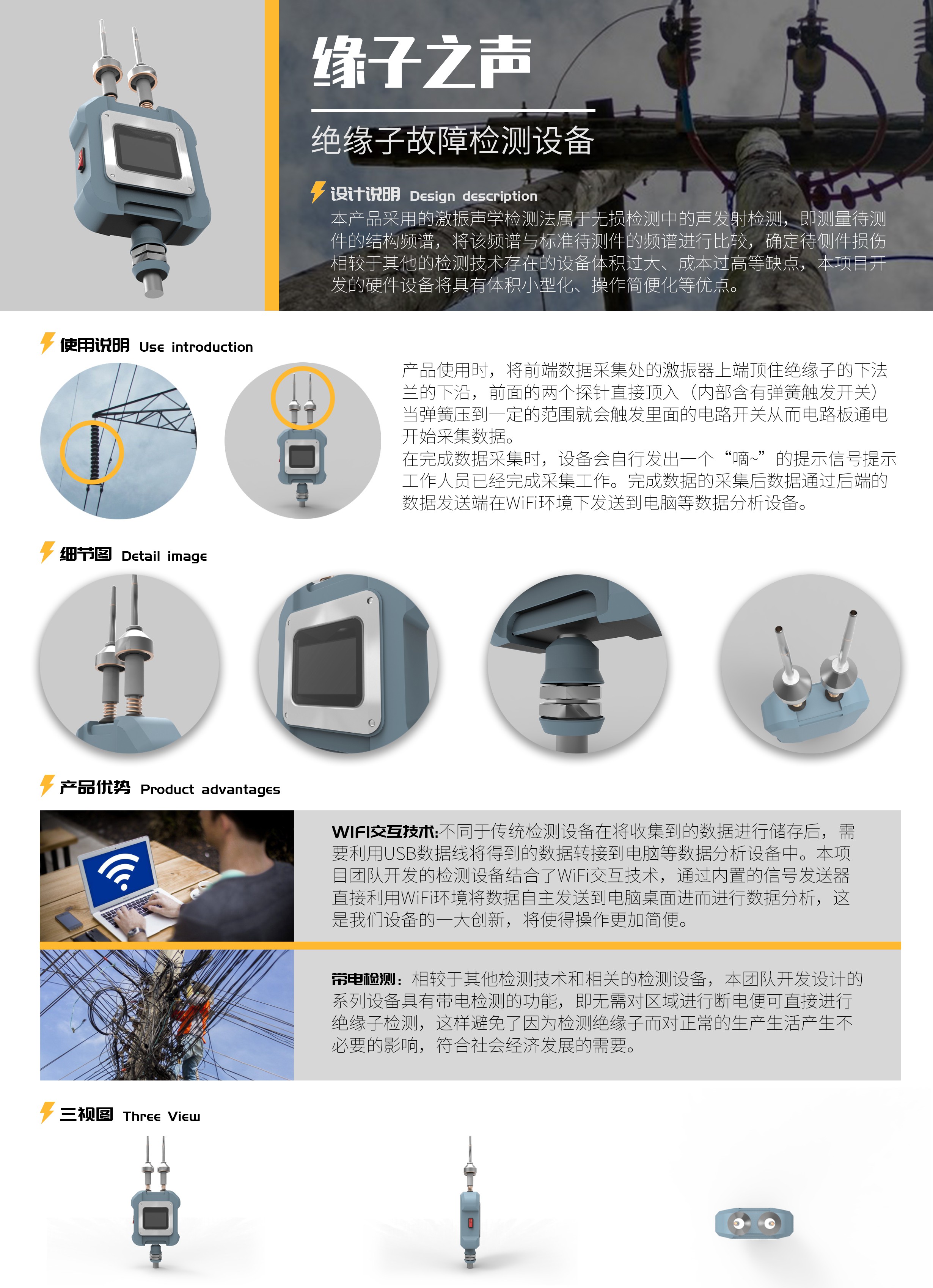 缘子之声

绝缘子故障检测设备

设计说明 Design description

本产品采用的激振声学检测法属于无损检测中的声发射检测，即测量待测件的结构频谱，将该频谱与标准待测件的频谱进行比较，确定待侧件损伤相较于其他的检测技术存在的设备体积过大、成本过高等缺点，本项目开发的硬件设备将具有体积小型化、操作简便化等优点。

使用说明 Use introduction

产品使用时，将前端数据采集处的激振器上端顶住绝缘子的下法兰的下沿，前面的两个探针直接顶入（内部含有弹簧触发开关）当弹簧压到一定的范围就会触发里面的电路开关从而电路板通电开始采集数据。
在完成数据采集时，设备会自行发出一个“嘀~”的提示信号提示工作人员已经完成采集工作。完成数据的采集后数据通过后端的数据发送端在WiFi环境下发送到电脑等数据分析设备。

细节图 Detail image

产品优势 Product advantages

WIFI交互技术:不同于传统检测设备在将收集到的数据进行储存后，需要利用USB数据线将得到的数据转接到电脑等数据分析设备中。本项目团队开发的检测设备结合了WiFi交互技术，通过内置的信号发送器直接利用WiFi环境将数据自主发送到电脑桌面进而进行数据分析，这是我们设备的一大创新，将使得操作更加简便。

带电检测：相较于其他检测技术和相关的检测设备，本团队开发设计的系列设备具有带电检测的功能，即无需对区域进行断电便可直接进行绝缘子检测，这样避免了因为检测绝缘子而对正常的生产生活产生不必要的影响，符合社会经济发展的需要。

三视图 Three View