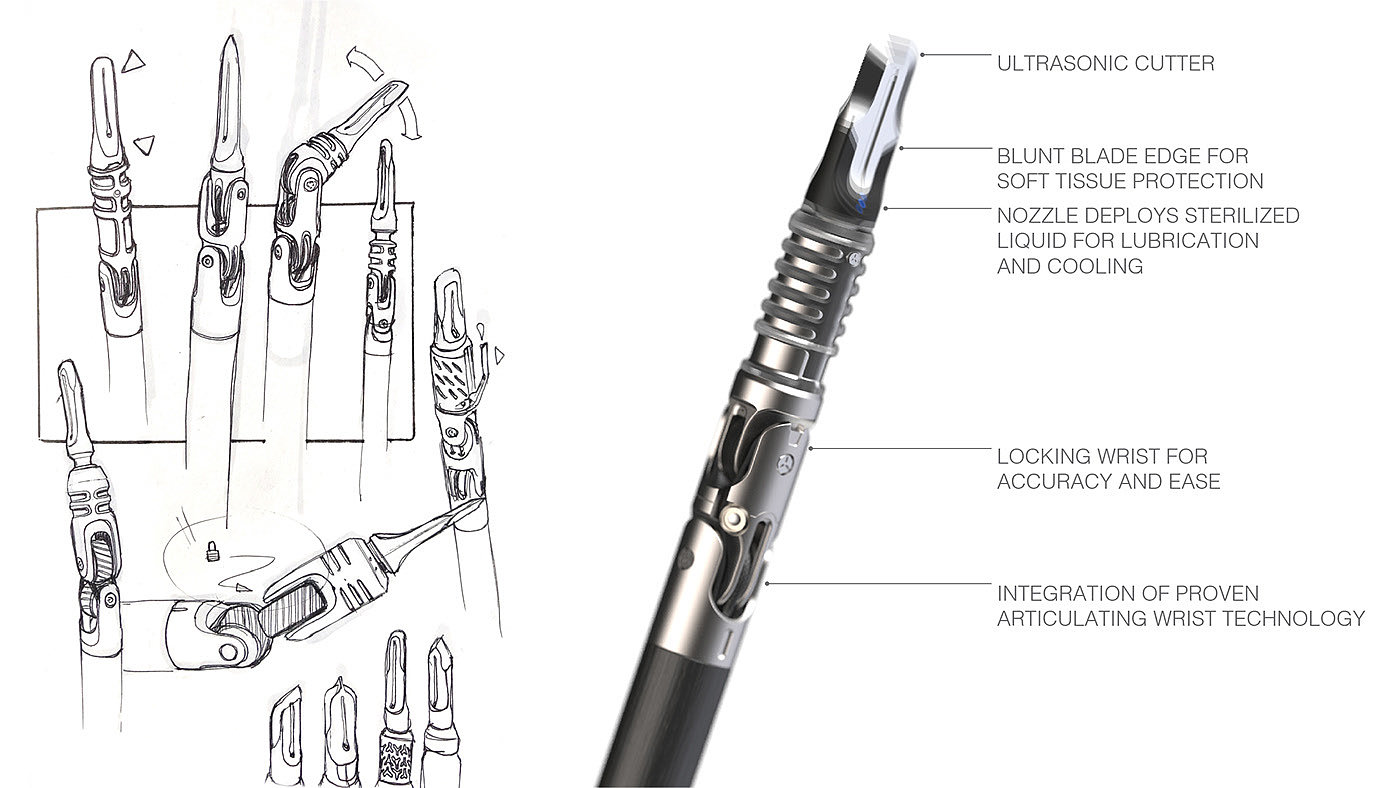 ULTRASONIC CUTTER

BLUNT BLADE EDGE FOR SOFT TISSUE PROTECTION

NOZZLE DEPLOYS STERILIZED LIQUID FOR LUBRICATION AND COOLING

LOCKING WRIST FOR ACCURACY AND EASE

INTEGRATION OF PROVEN ARTICULATING WRIST TECHNOLOGY