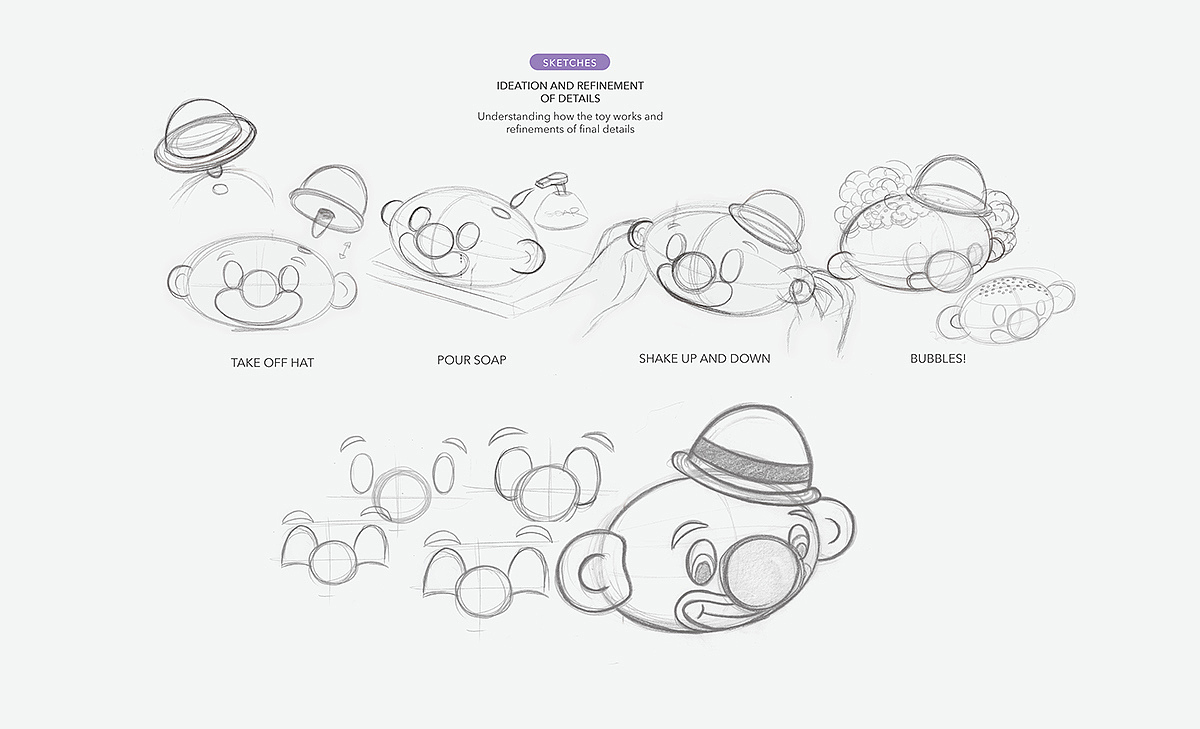 SKETCHES

IDEATION AND REFINEMENT OF DETAILS

Understanding how the toy works and refinements of final details

SOAP

TAKE OFF HAT

POUR SOAP

SHAKE UP AND DOWN

BUBBLES!