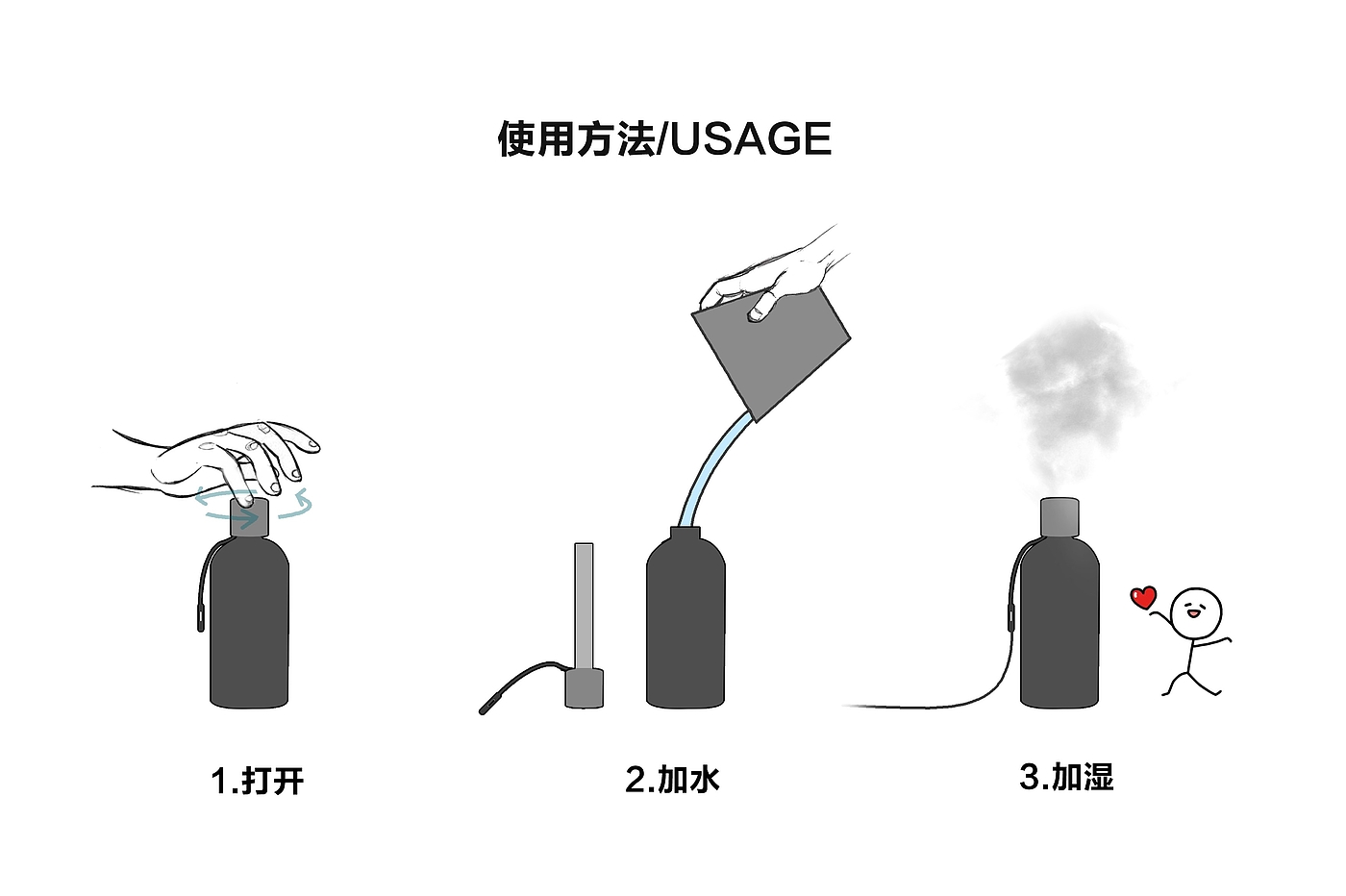 使用方法/USAGE

1.打开

2.加水

3.加湿