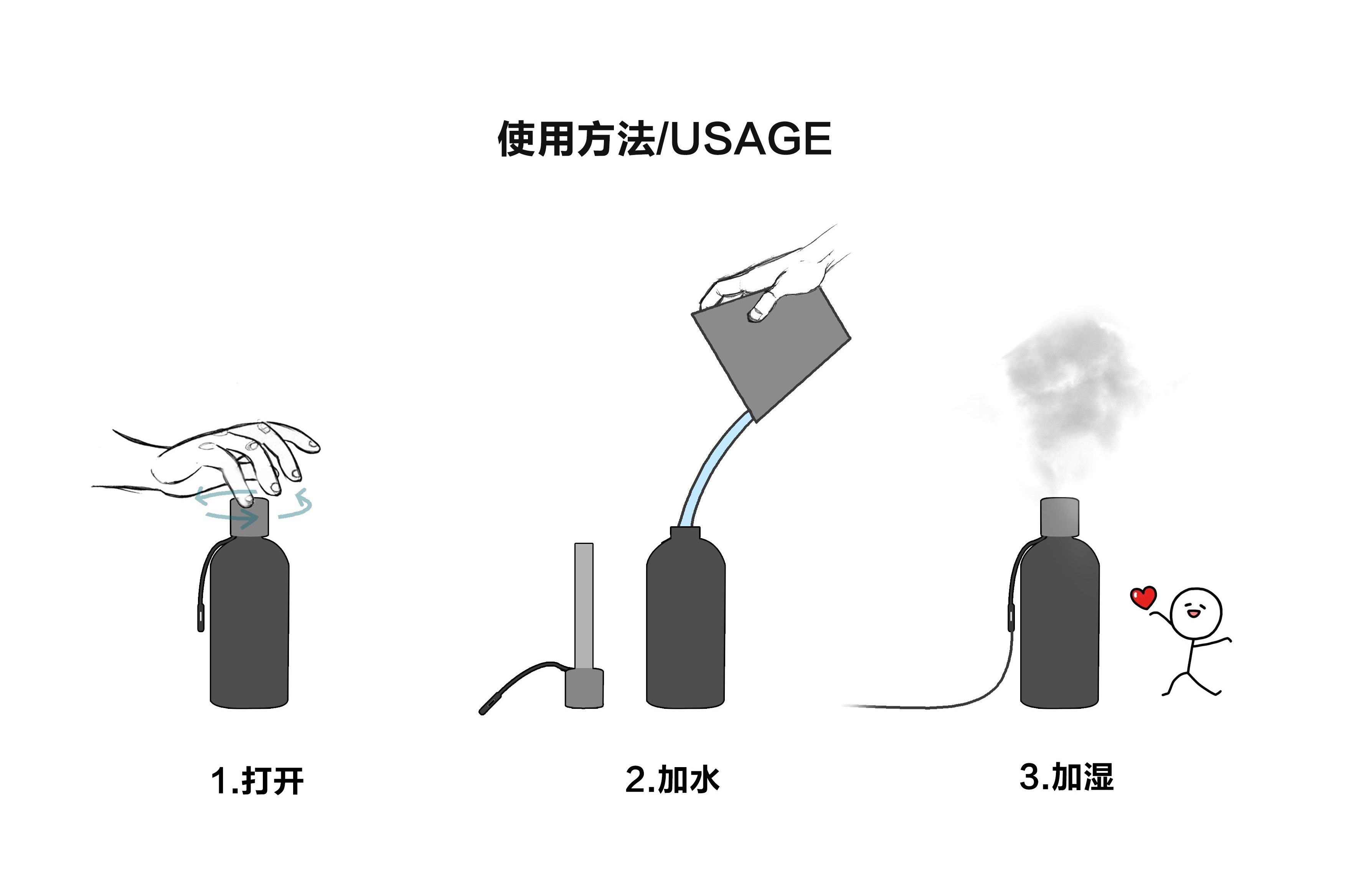 使用方法/USAGE

1.打开

2.加水

3.加湿