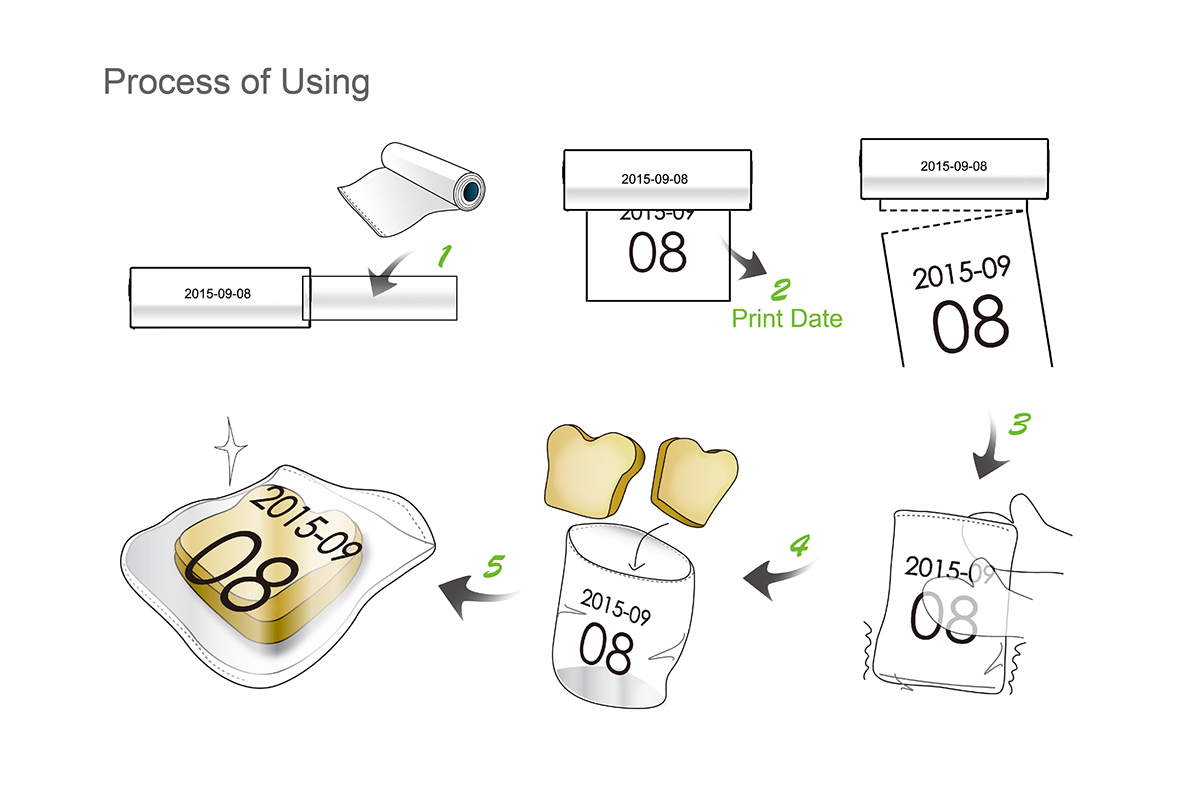 Process of Using

1
2015-09-08

2015-09-08
2015-09
08
2
Print Date

2015-09-08
2015-09
08

3
2015-09
08

4
2015-09
08

5
2015-09
08