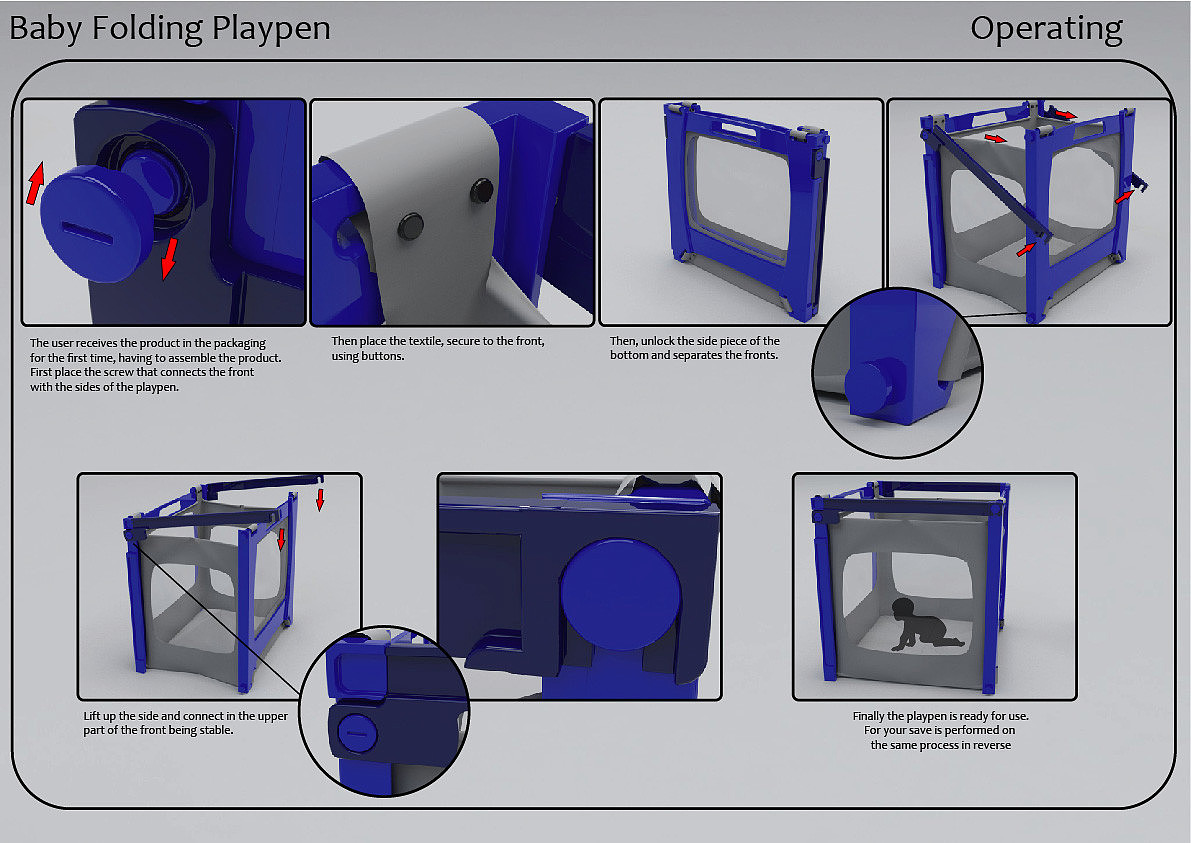 Baby Folding Playpen

Operating

The user receives the product in the packaging for the first time, having to assemble the product. First place the screw that connects the front with the sides of the playpen.

Then place the textile, secure to the front, using buttons.

Then, unlock the side piece of the bottom and separates the fronts.

Lift up the side and connect in the upper part of the front being stable.

Finally the playpen is ready for use. For your save is performed on the same process in reverse