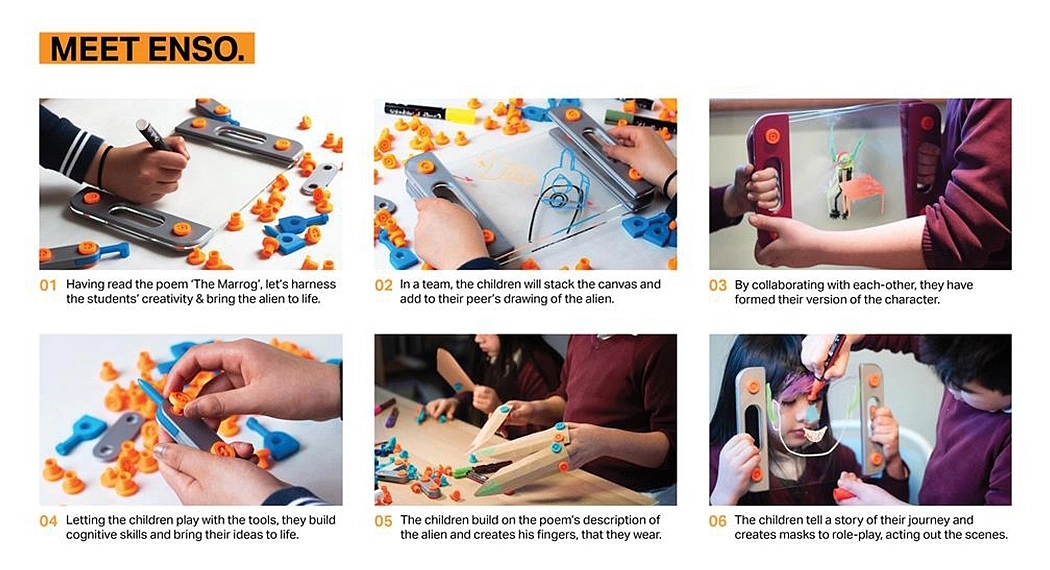 MEET ENSO.

01 Having read the poem 'The Marrog', let's harness the students' creativity & bring the alien to life.

02 In a team, the children will stack the canvas and add to their peer's drawing of the alien.

03 By collaborating with each-other, they have formed their version of the character.

04 Letting the children play with the tools, they build cognitive skills and bring their ideas to life.

05 The children build on the poem's description of the alien and creates his fingers, that they wear.

06 The children tell a story of their journey and creates masks to role-play, acting out the scenes.